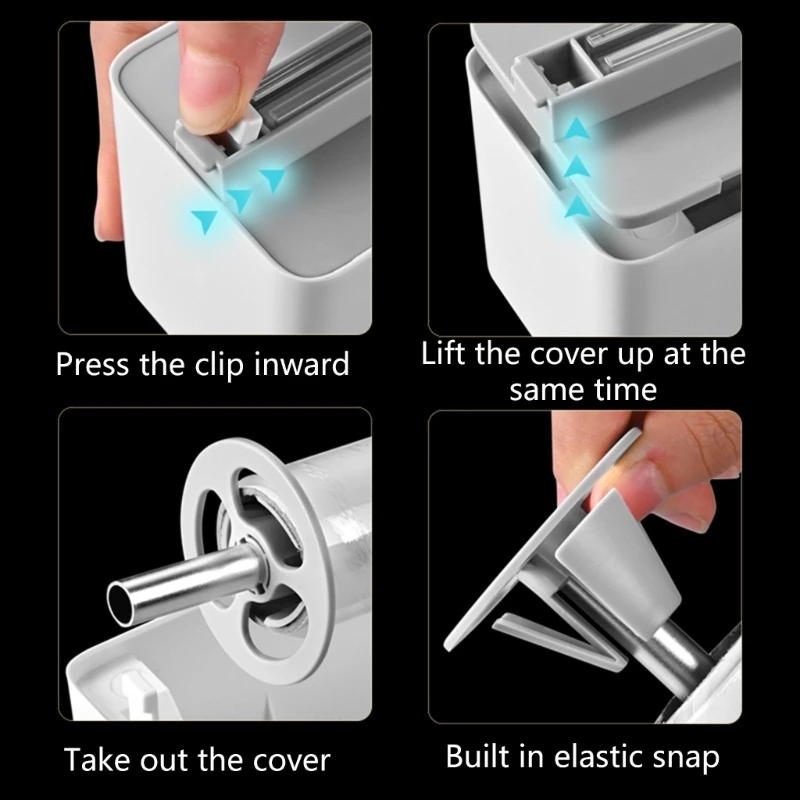 Press the clip inward

Lift the cover up at the same time

Take out the cover

Built in elastic snap