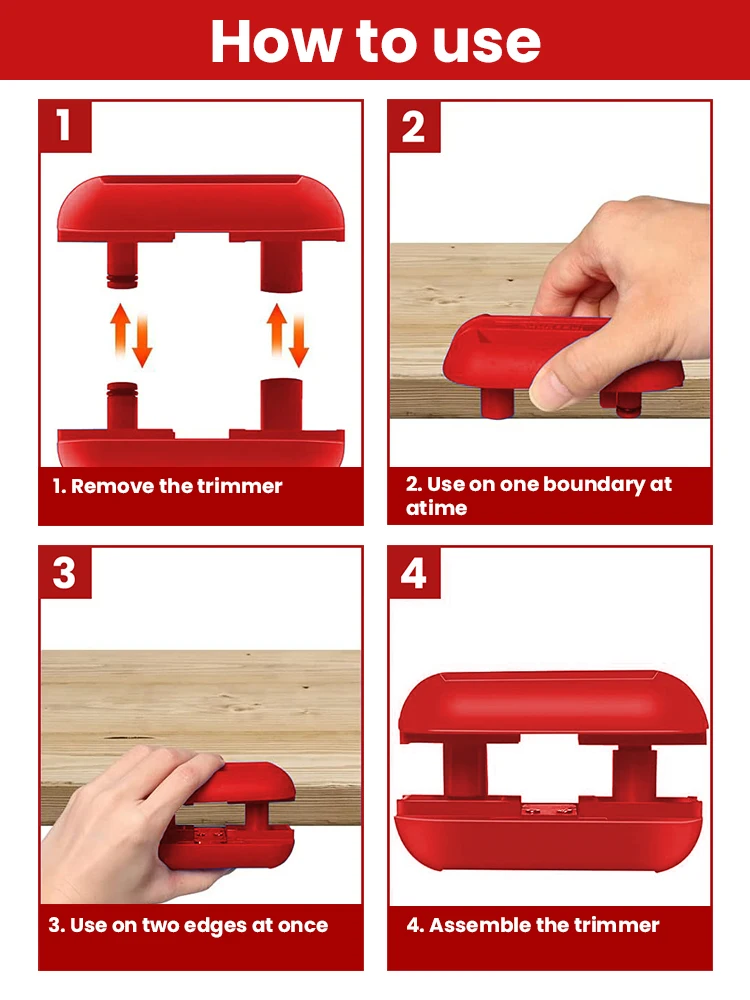 How to use

1

1. Remove the trimmer

2

2. Use on one boundary at atime

3

3. Use on two edges at once

4

4. Assemble the trimmer