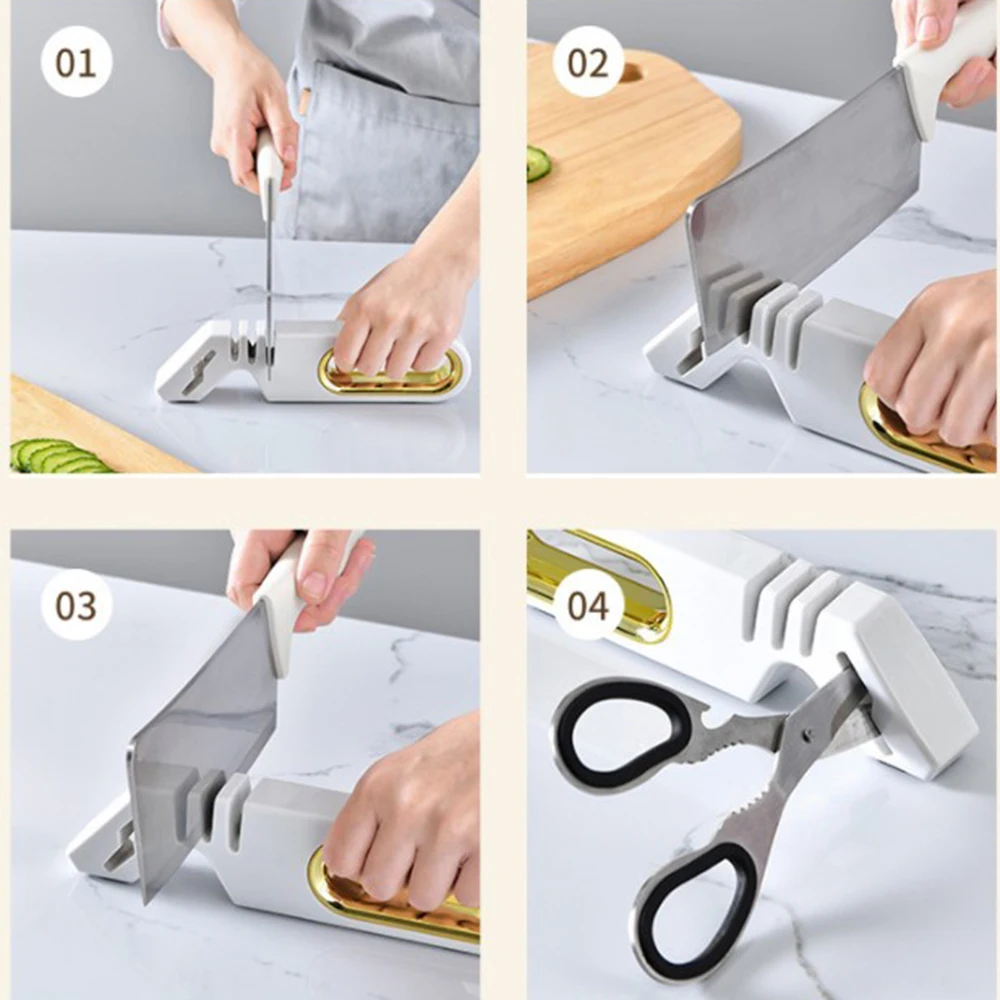 01

02

03

04