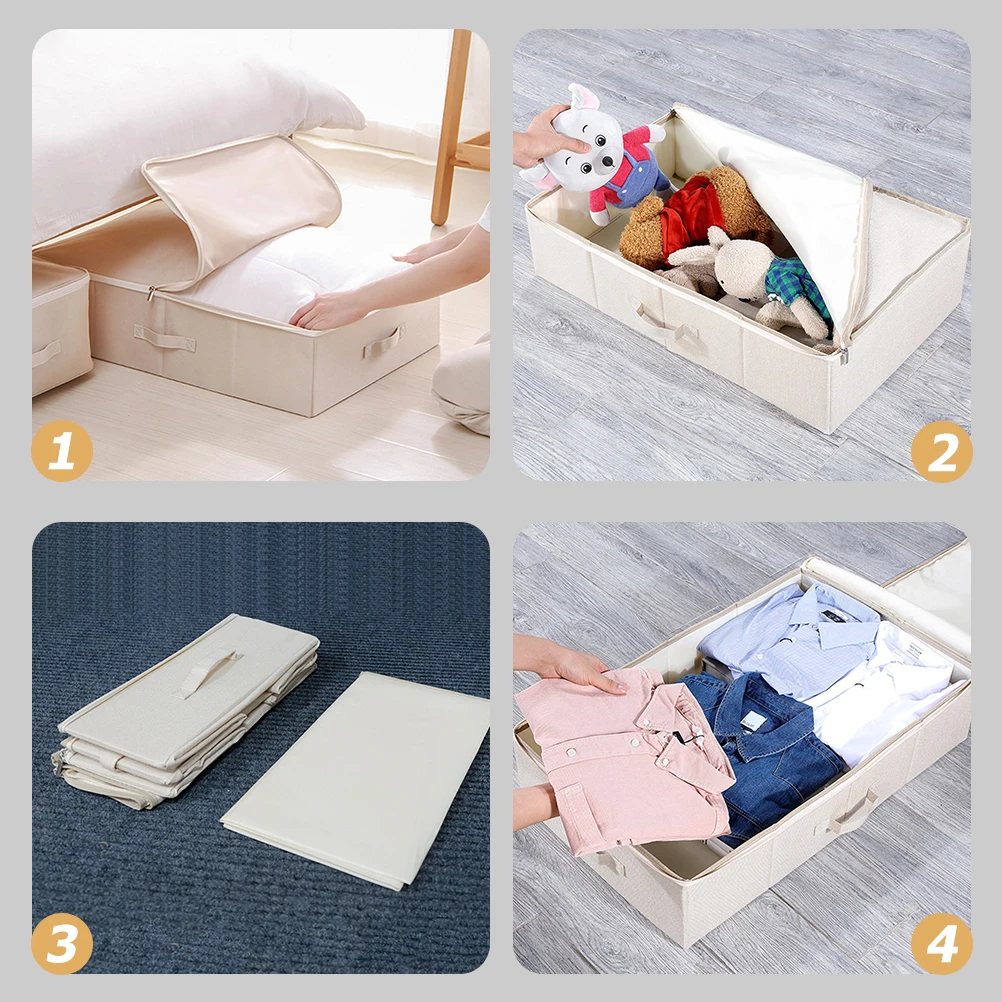 1

2

3

4