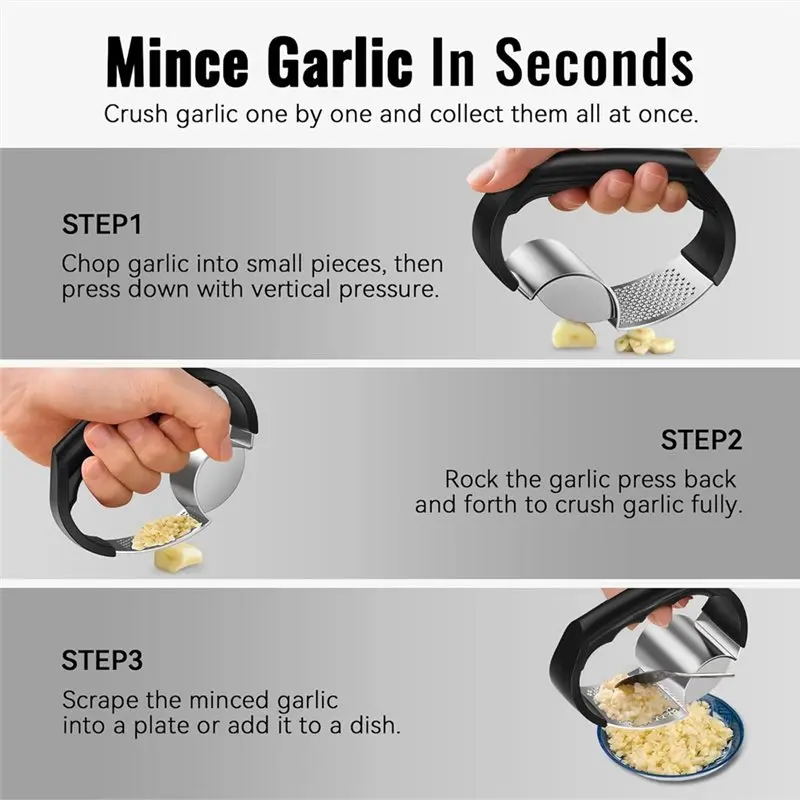 Mince Garlic In Seconds

Crush garlic one by one and collect them all at once.

STEP1

Chop garlic into small pieces, then press down with vertical pressure.

STEP2

Rock the garlic press back and forth to crush garlic fully.

STEP3

Scrape the minced garlic into a plate or add it to a dish.