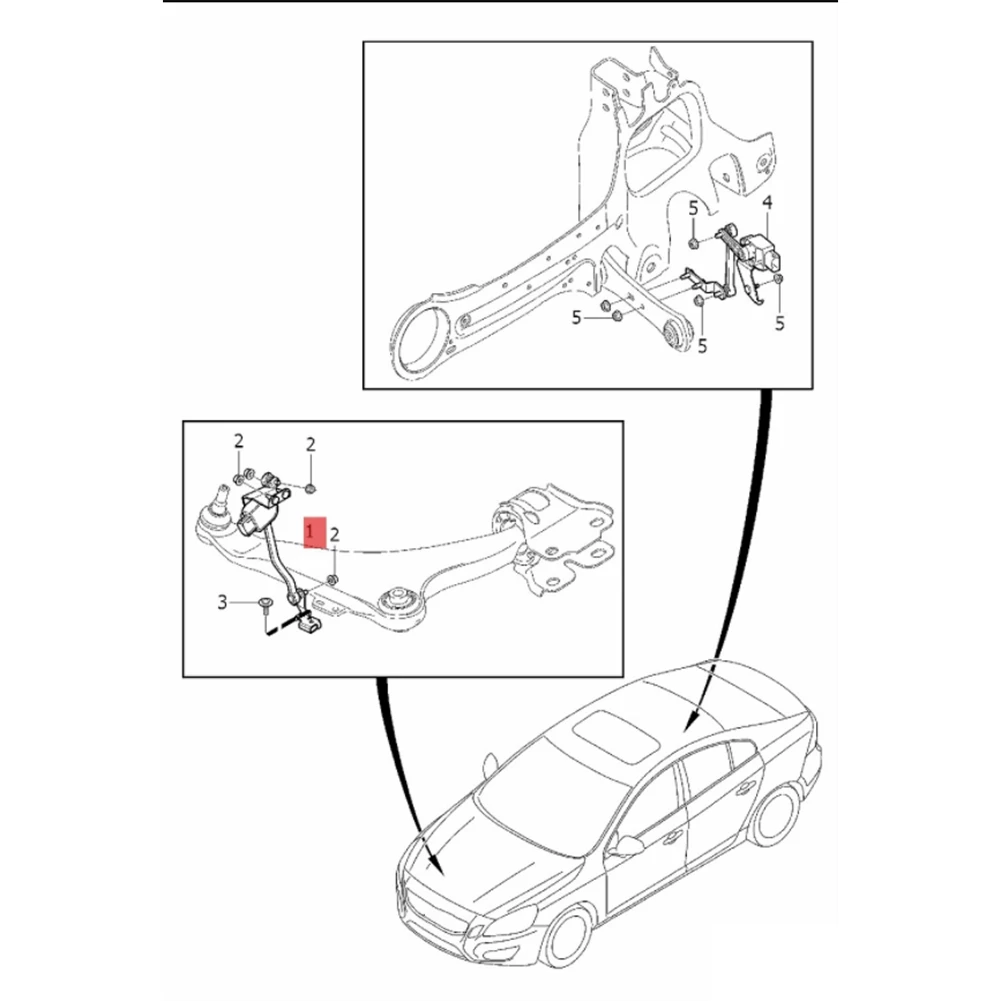 5
4
5
5
5
5
2
2
1
2
3