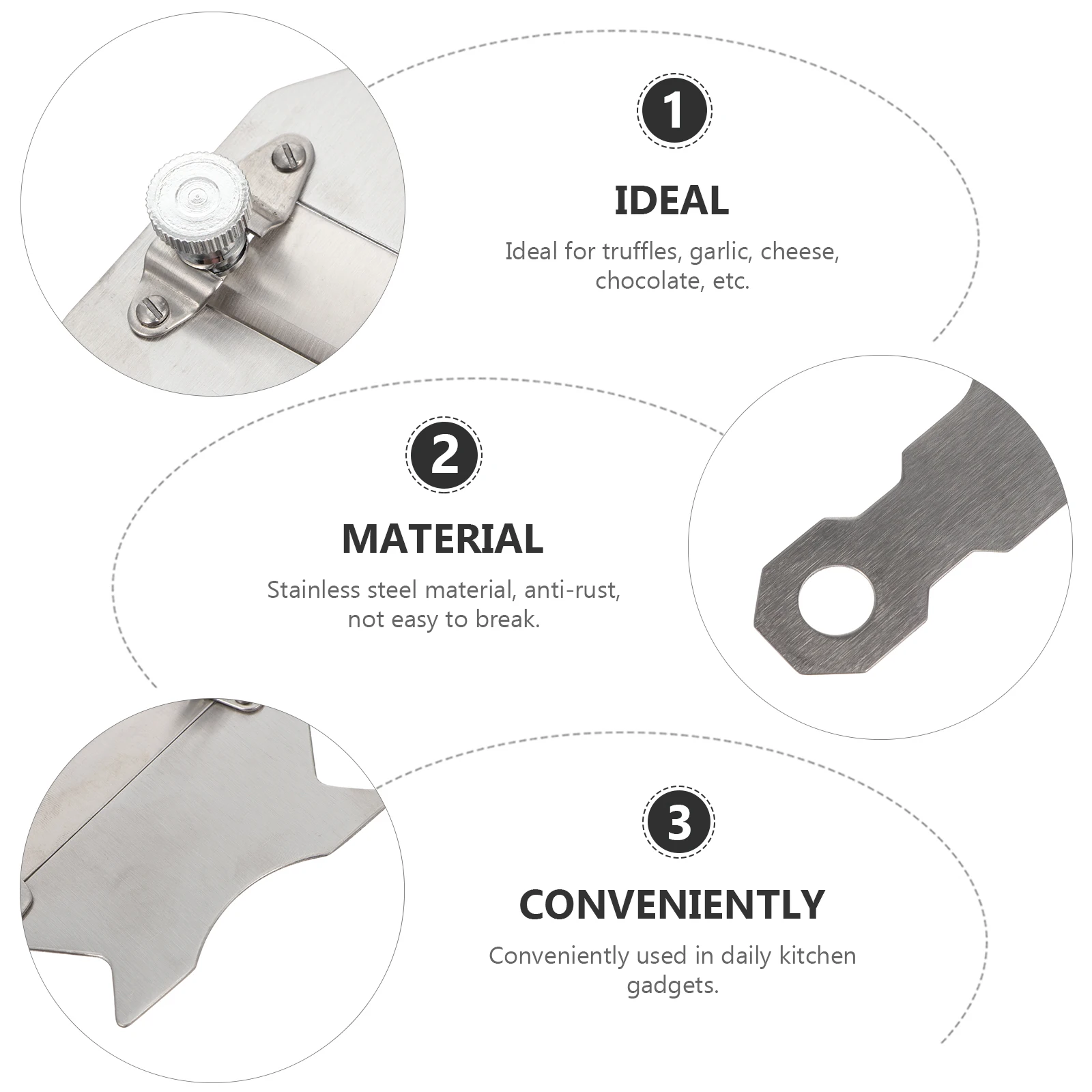 1

IDEAL

Ideal for truffles, garlic, cheese, chocolate, etc.

2

MATERIAL

Stainless steel material, anti-rust, not easy to break.

3

CONVENIENTLY

Conveniently used in daily kitchen gadgets.