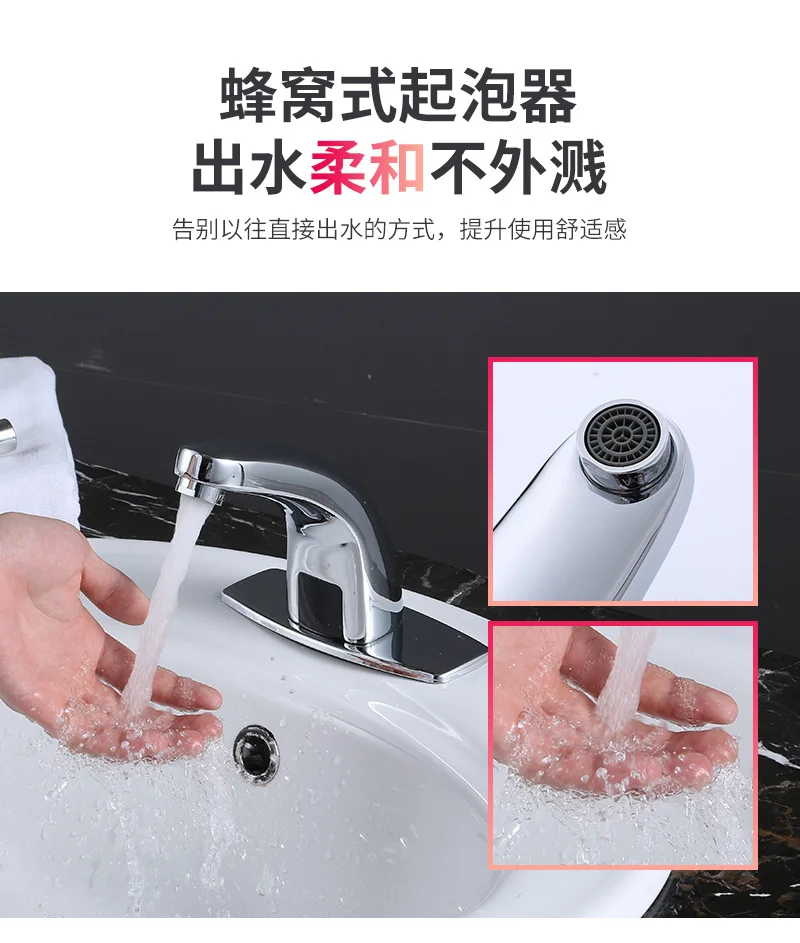 蜂窝式起泡器
出水柔和不外溅

告别以往直接出水的方式，提升使用舒适感