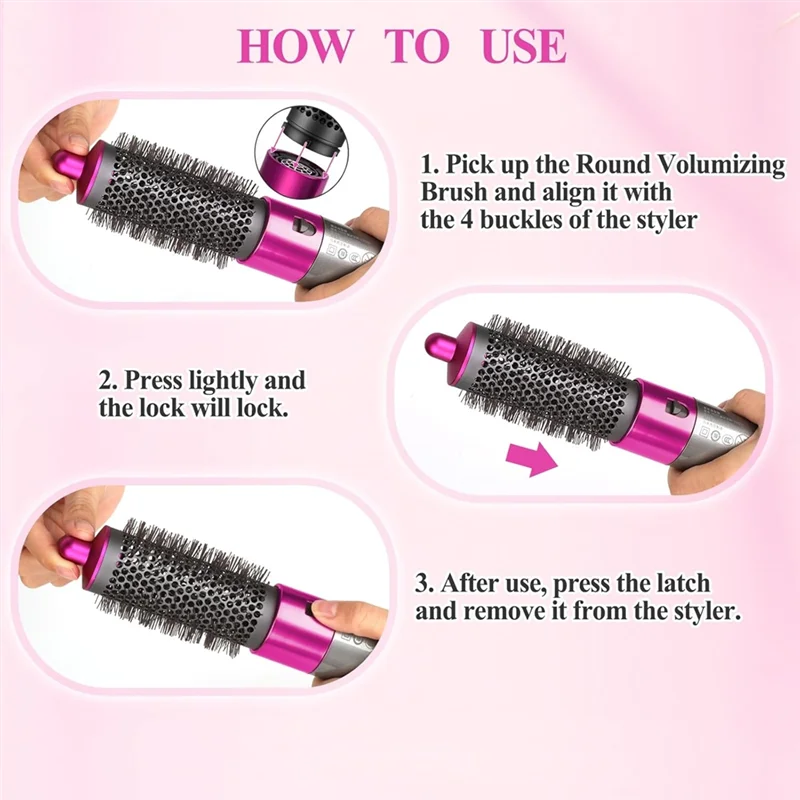 HOW TO USE

1. Pick up the Round Volumizing Brush and align it with the 4 buckles of the styler

2. Press lightly and the lock will lock.

3. After use, press the latch and remove it from the styler.