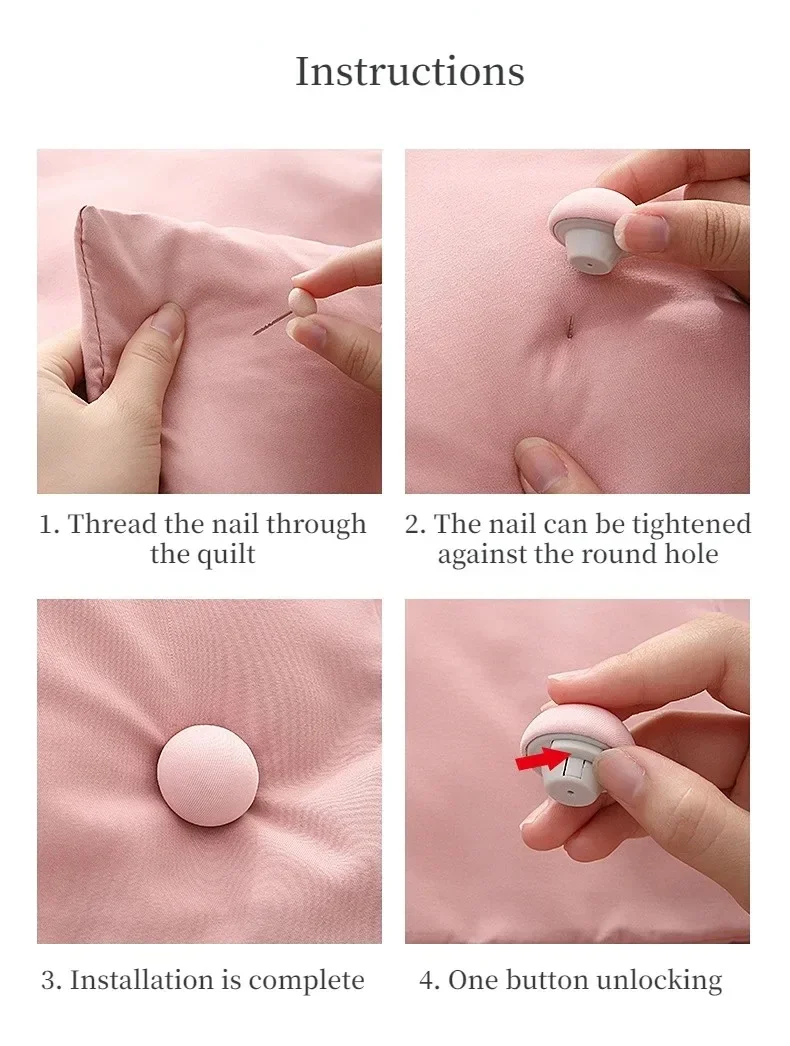 Instructions

1. Thread the nail through the quilt

2. The nail can be tightened against the round hole

3. Installation is complete

4. One button unlocking