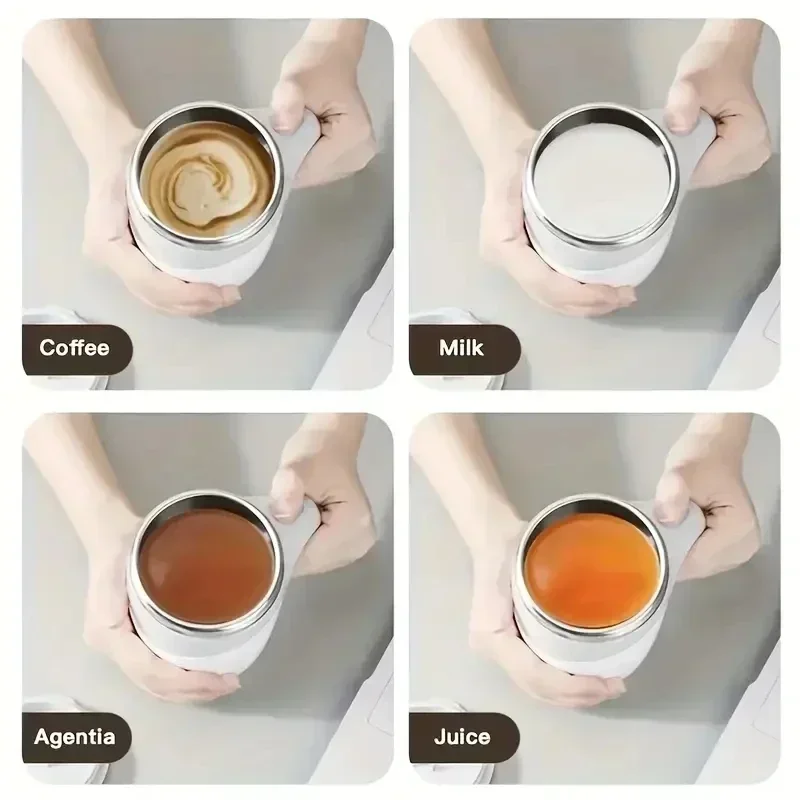 Coffee

Milk

Agentia

Juice