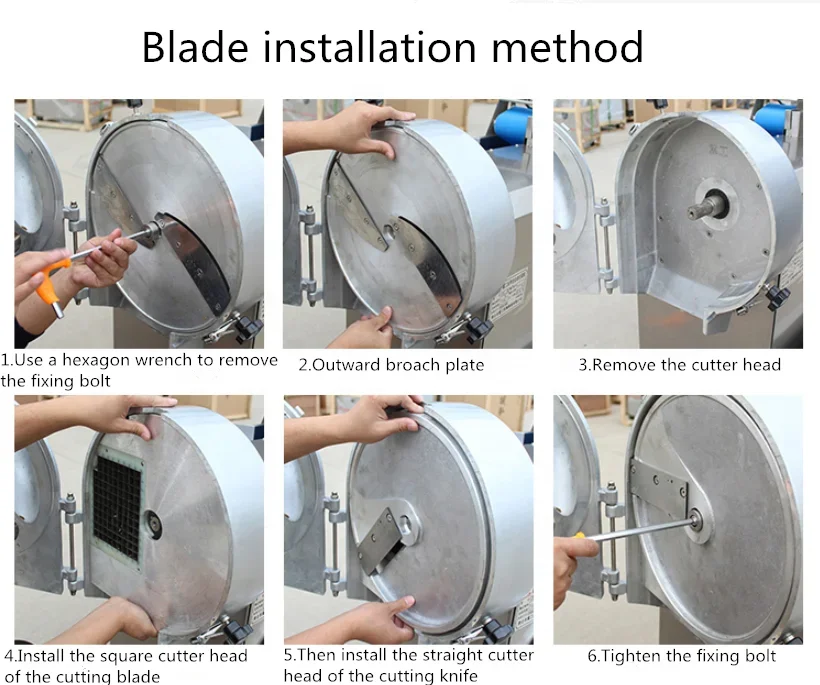 Blade installation method

1.Use a hexagon wrench to remove the fixing bolt

2.Outward broach plate

3.Remove the cutter head

4.Install the square cutter head of the cutting blade

5.Then install the straight cutter head of the cutting knife

6.Tighten the fixing bolt