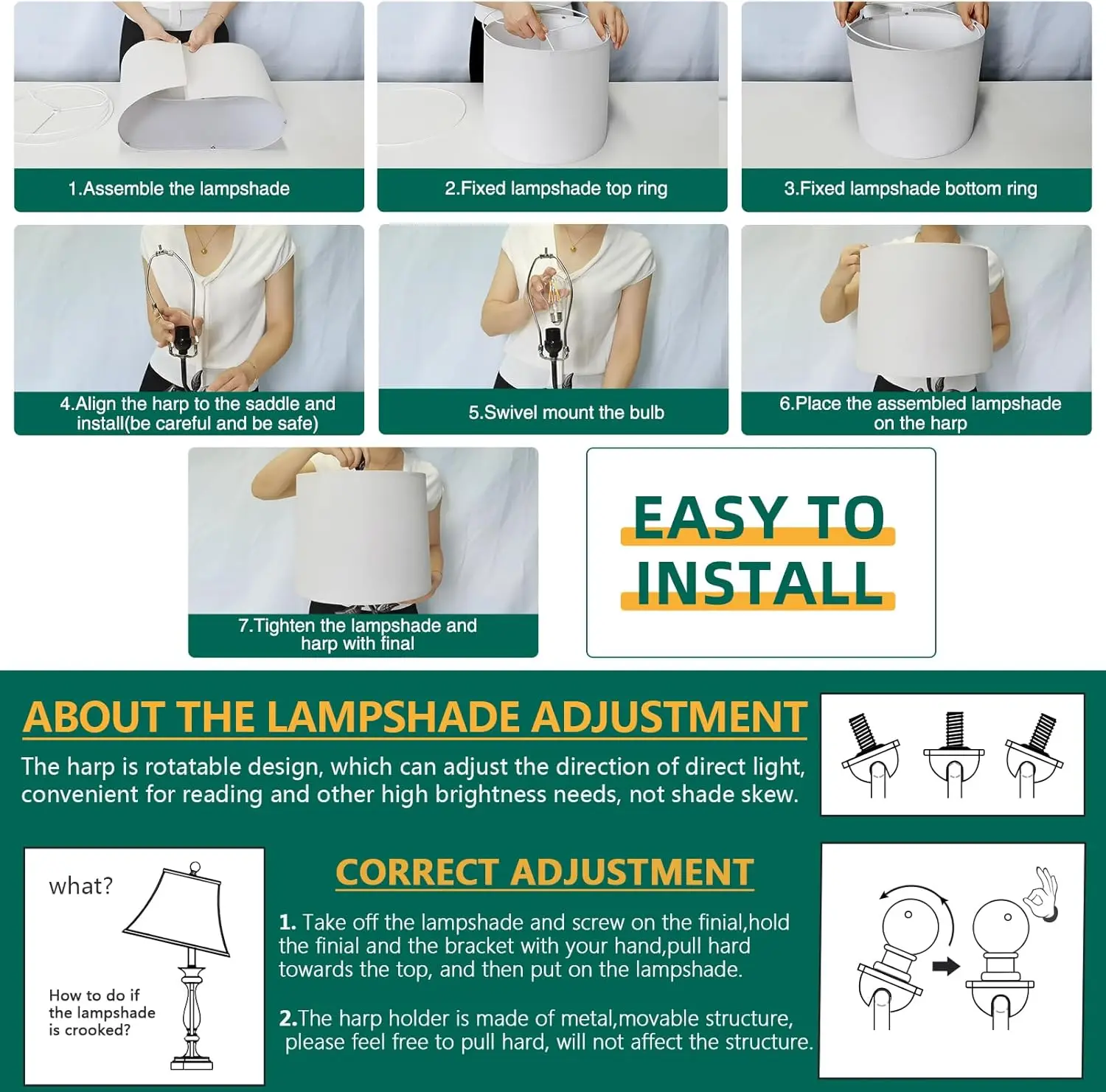 1.Assemble the lampshade

2.Fixed lampshade top ring

3.Fixed lampshade bottom ring

4.Align the harp to the saddle and install(be careful and be safe)

5.Swivel mount the bulb

6.Place the assembled lampshade on the harp

7.Tighten the lampshade and harp with final

EASY TO INSTALL

ABOUT THE LAMPSHADE ADJUSTMENT

The harp is rotatable design, which can adjust the direction of direct light, convenient for reading and other high brightness needs, not shade skew.

what?

How to do if the lampshade is crooked?

CORRECT ADJUSTMENT

1. Take off the lampshade and screw on the finial,hold the finial and the bracket with your hand,pull hard towards the top, and then put on the lampshade.

2.The harp holder is made of metal,movable structure, please feel free to pull hard, will not affect the structure.