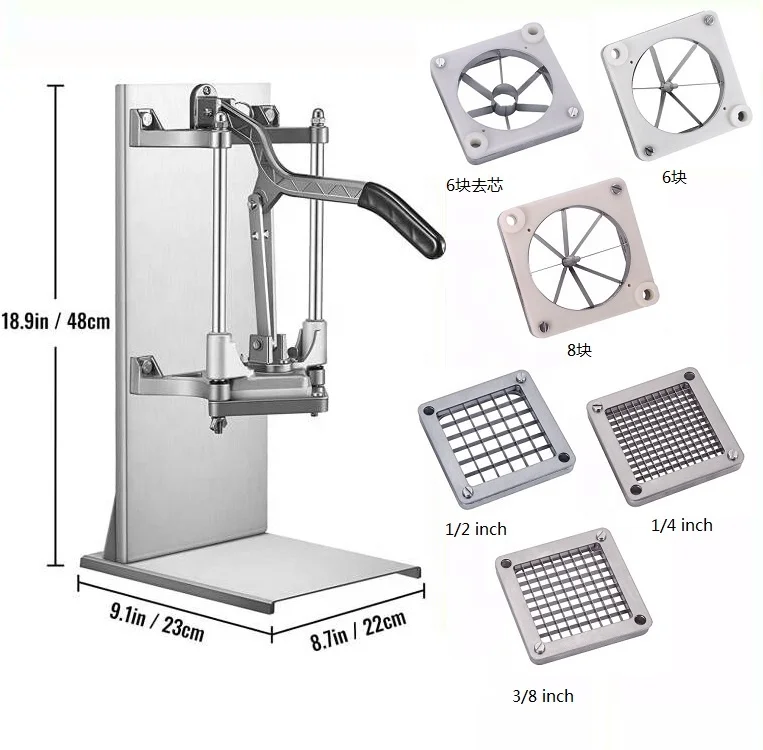 18.9in / 48cm

9.1in / 23cm

8.7in / 22cm

6块去芯

6块

8块

1/2 inch

1/4 inch

3/8 inch