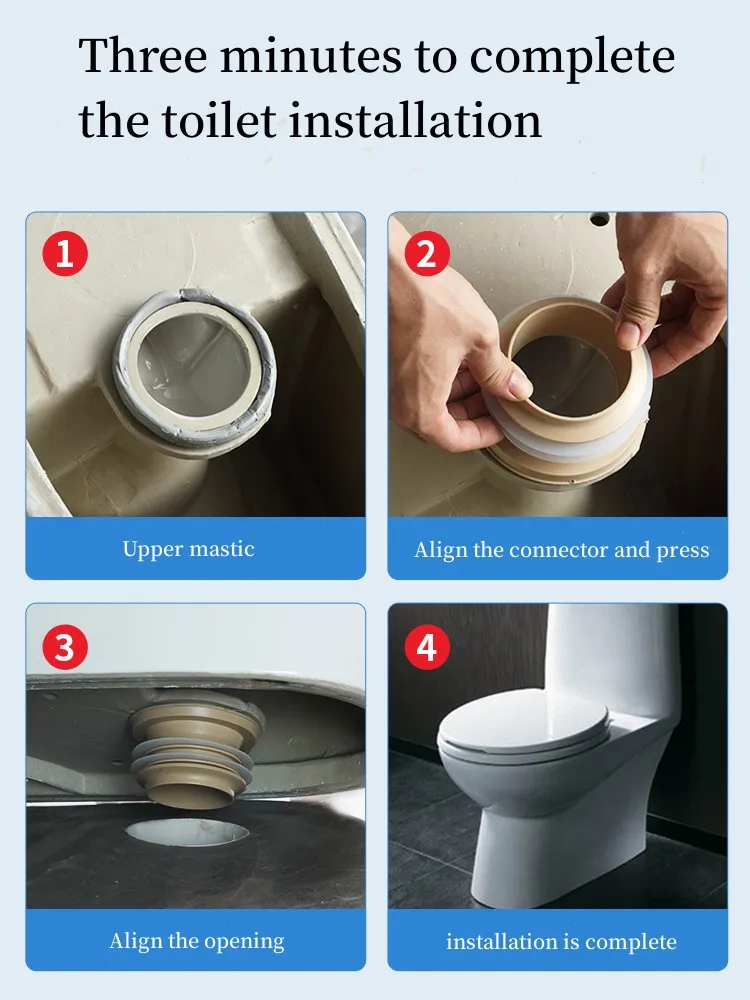 Three minutes to complete the toilet installation

1

Upper mastic

2

Align the connector and press

3

Align the opening

4

installation is complete