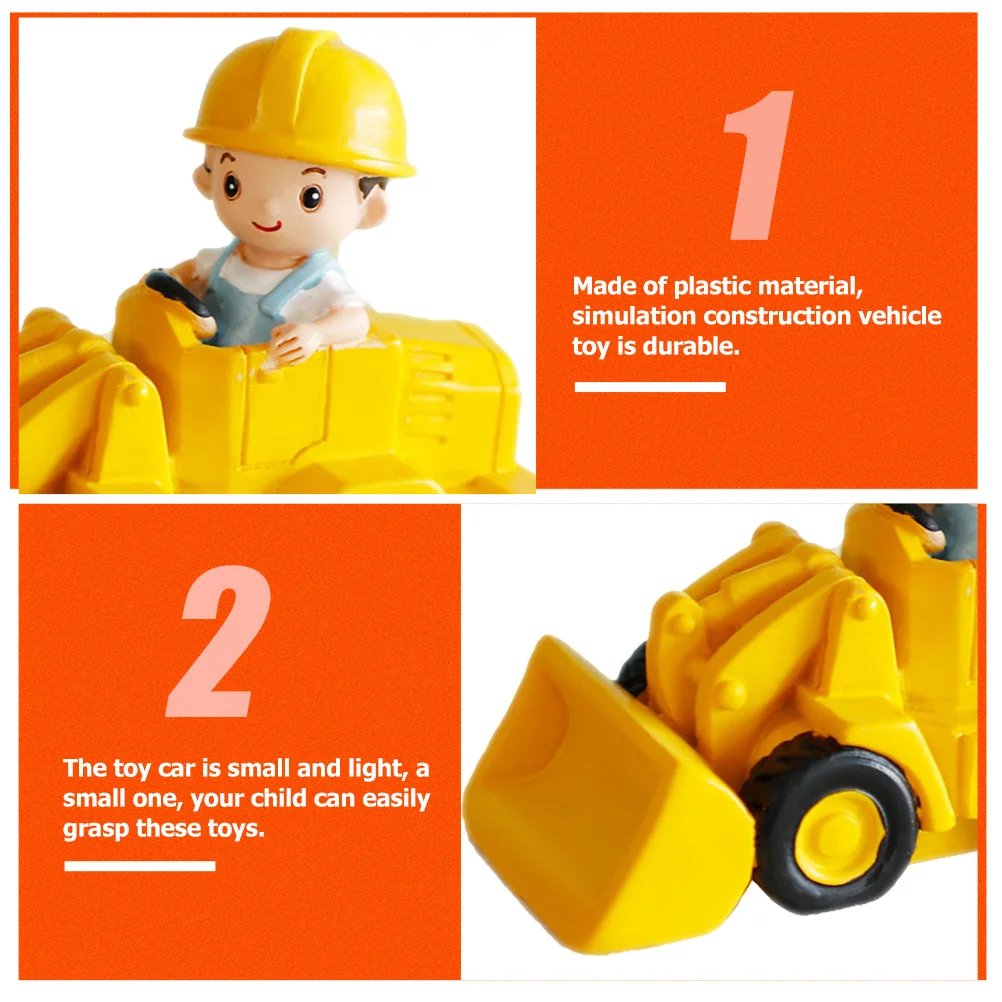 1

Made of plastic material, simulation construction vehicle toy is durable.

2

The toy car is small and light, a small one, your child can easily grasp these toys.