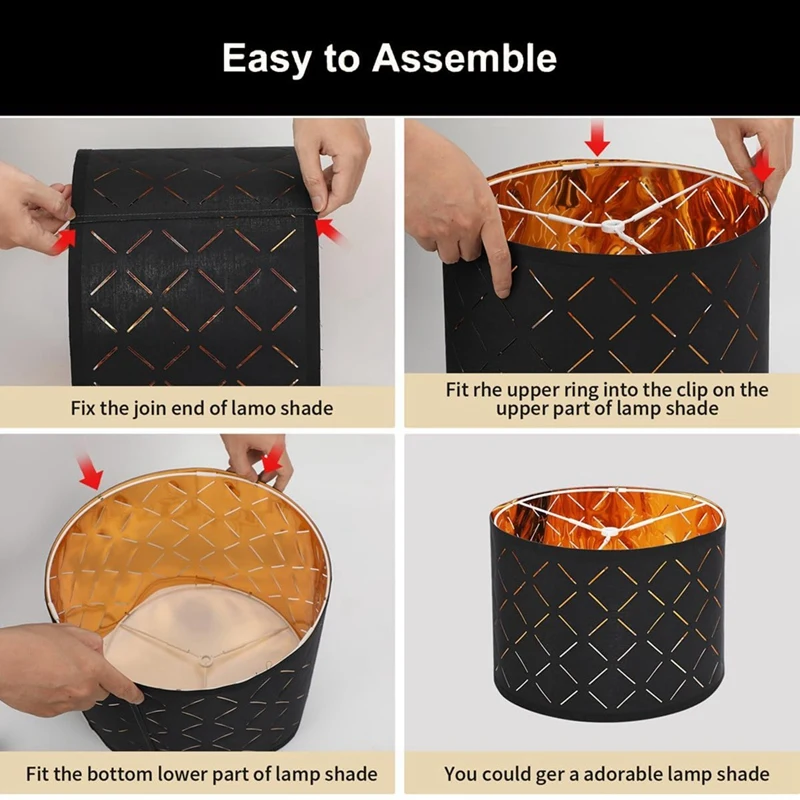 Easy to Assemble

Fix the join end of lamo shade

Fit rhe upper ring into the clip on the upper part of lamp shade

Fit the bottom lower part of lamp shade

You could ger a adorable lamp shade