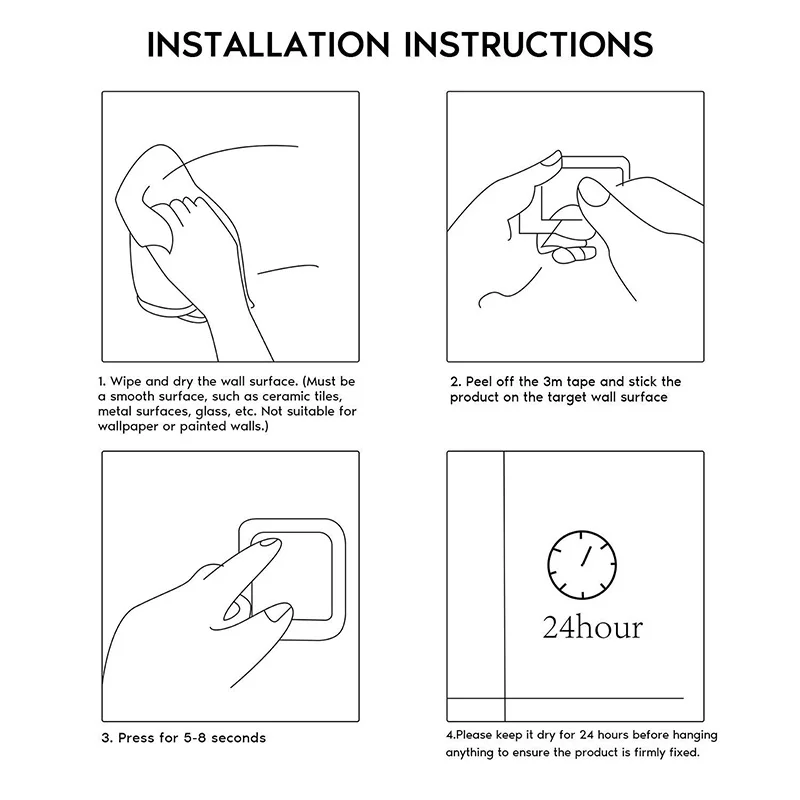 INSTALLATION INSTRUCTIONS

1. Wipe and dry the wall surface. (Must be a smooth surface, such as ceramic tiles, metal surfaces, glass, etc. Not suitable for wallpaper or painted walls.)

2. Peel off the 3m tape and stick the product on the target wall surface

3. Press for 5-8 seconds

24hour

4.Please keep it dry for 24 hours before hanging anything to ensure the product is firmly fixed.