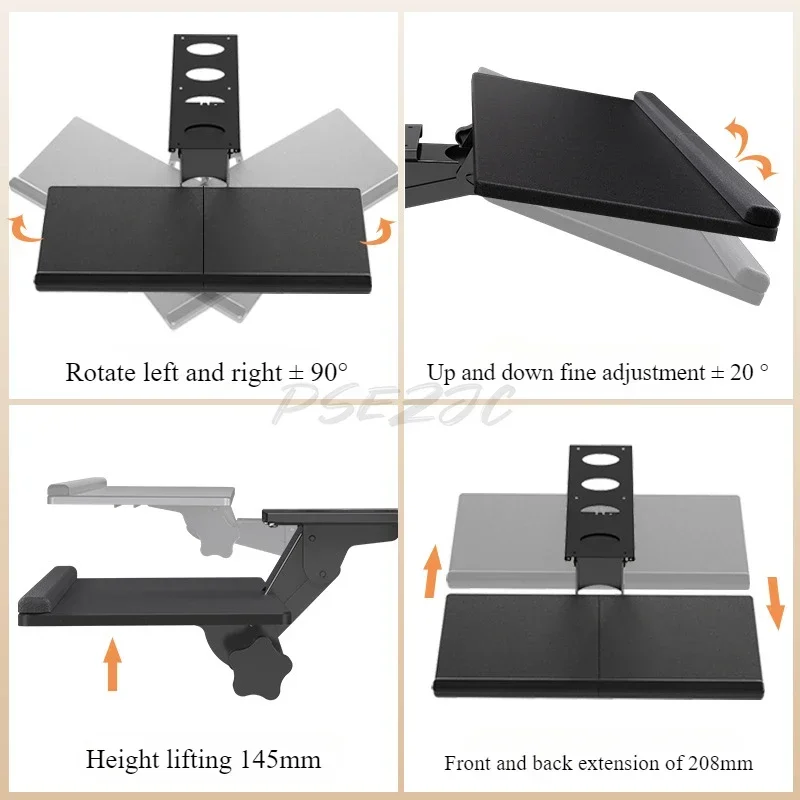 Rotate left and right ± 90°

Up and down fine adjustment ± 20 °

PSEZJC

Height lifting 145mm

Front and back extension of 208mm