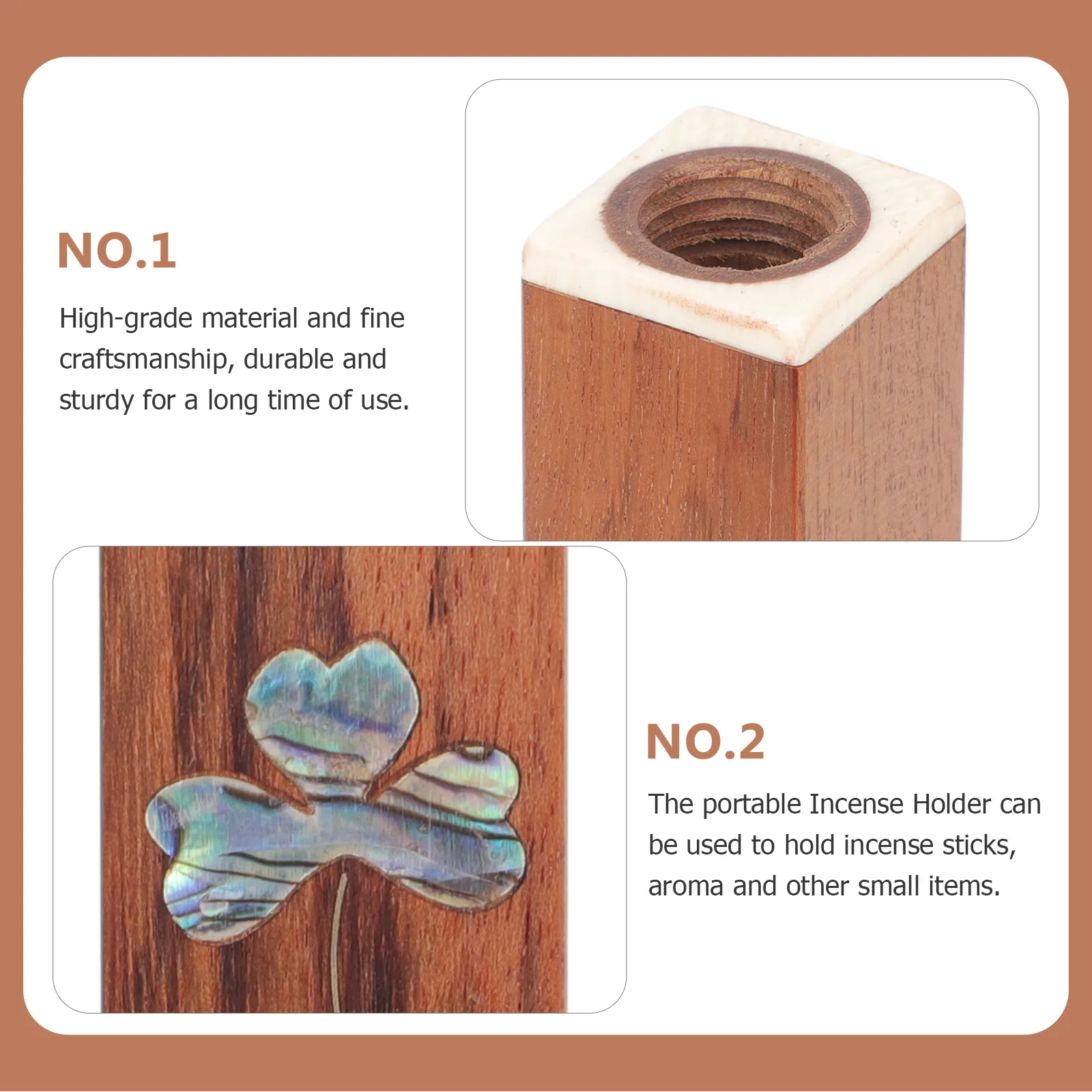 NO.1

High-grade material and fine craftsmanship, durable and sturdy for a long time of use.

NO.2

The portable Incense Holder can be used to hold incense sticks, aroma and other small items.