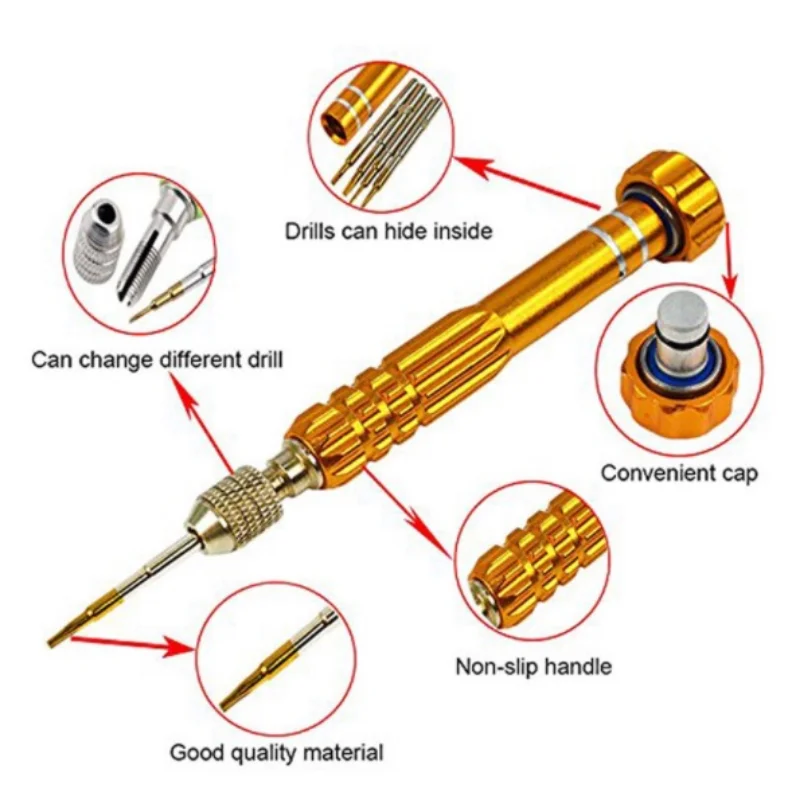 Drills can hide inside

Can change different drill

Convenient cap

Non-slip handle

Good quality material