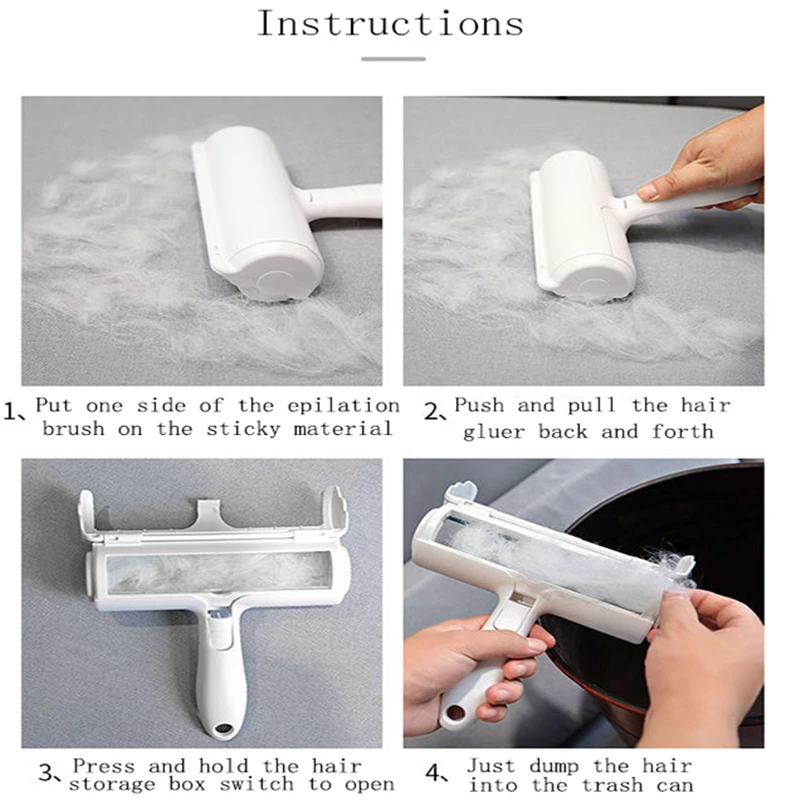 Instructions

1、Put one side of the epilation brush on the sticky material

2、Push and pull the hair gluer back and forth

3、Press and hold the hair storage box switch to open

4、Just dump the hair into the trash can