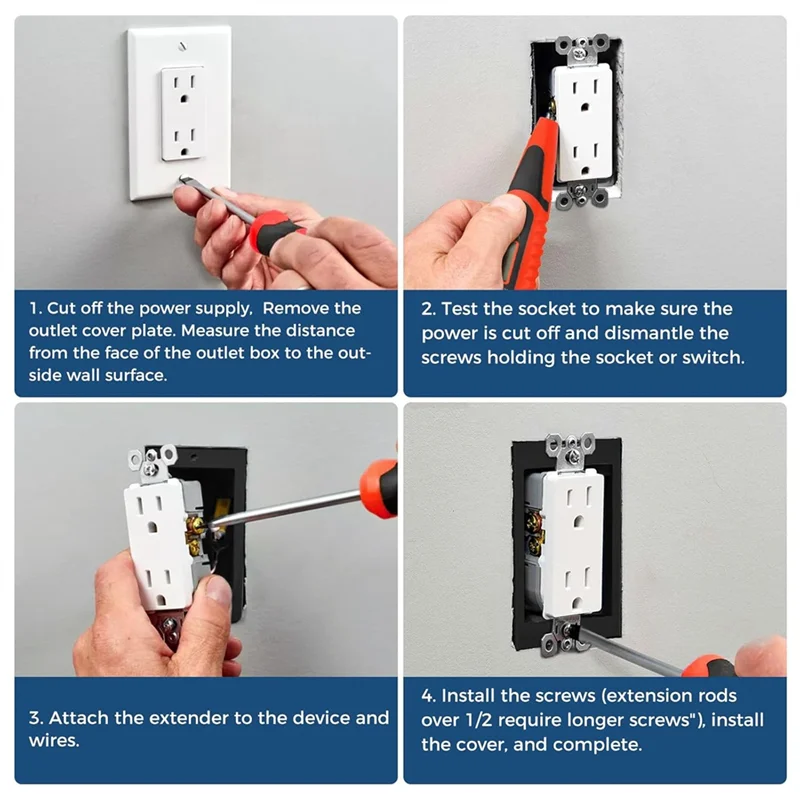 1. Cut off the power supply. Remove the outlet cover plate. Measure the distance from the face of the outlet box to the outside wall surface.

2. Test the socket to make sure the power is cut off and dismantle the screws holding the socket or switch.

3. Attach the extender to the device and wires.

4. Install the screws (extension rods over 1/2 require longer screws"), install the cover, and complete.