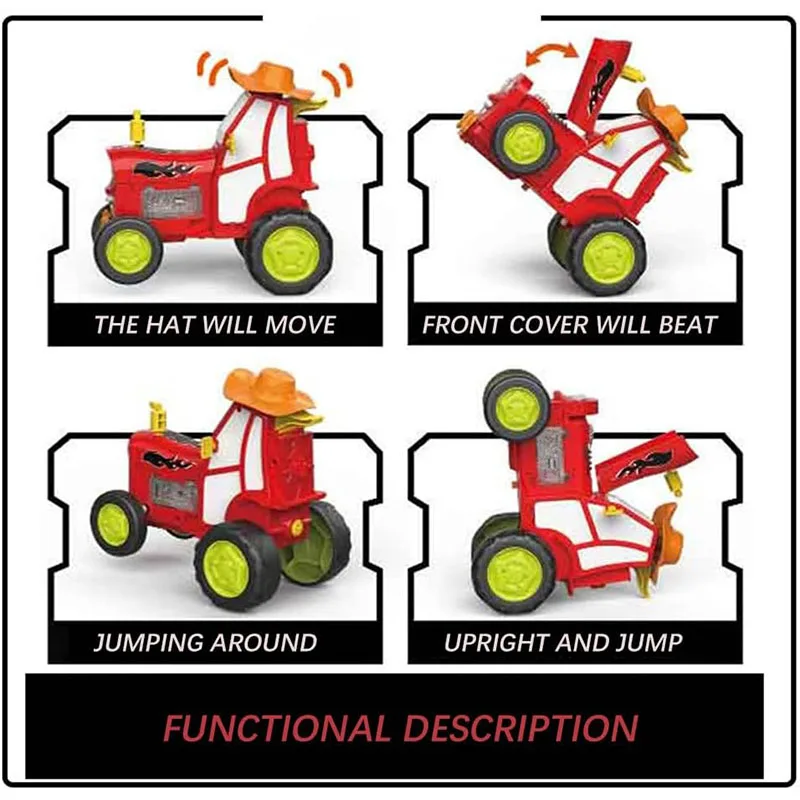 THE HAT WILL MOVE

FRONT COVER WILL BEAT

JUMPING AROUND

UPRIGHT AND JUMP

FUNCTIONAL DESCRIPTION