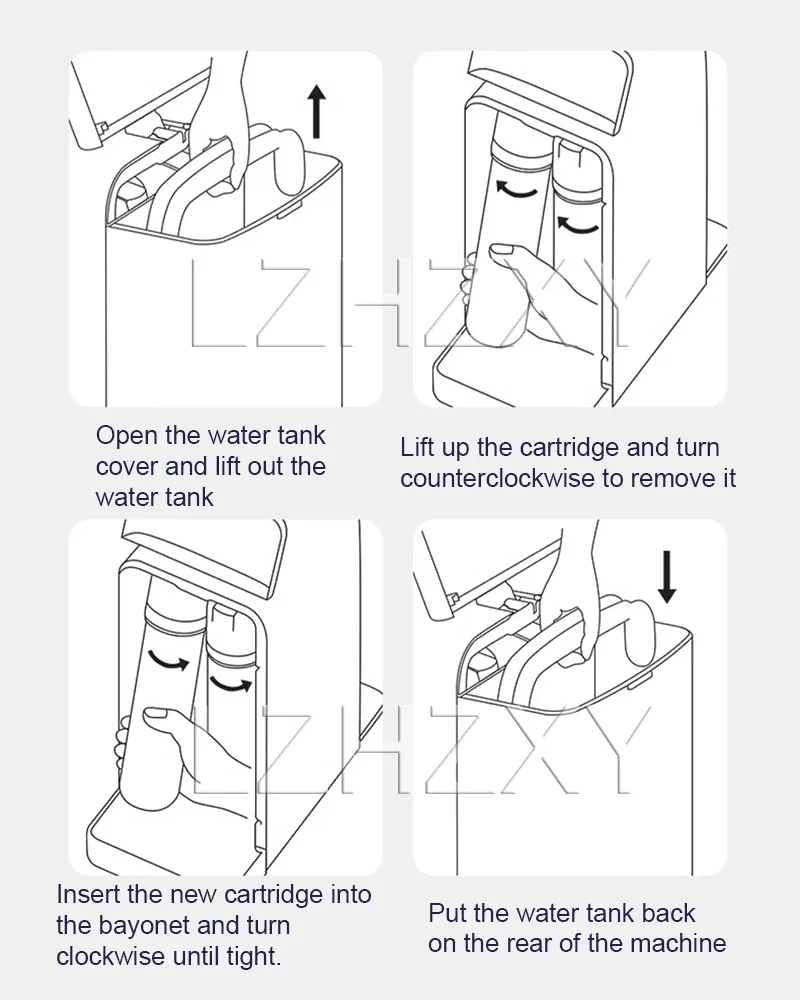 LZHZXY

Open the water tank cover and lift out the water tank

Lift up the cartridge and turn counterclockwise to remove it

LZHZXY

Insert the new cartridge into the bayonet and turn clockwise until tight.

Put the water tank back on the rear of the machine