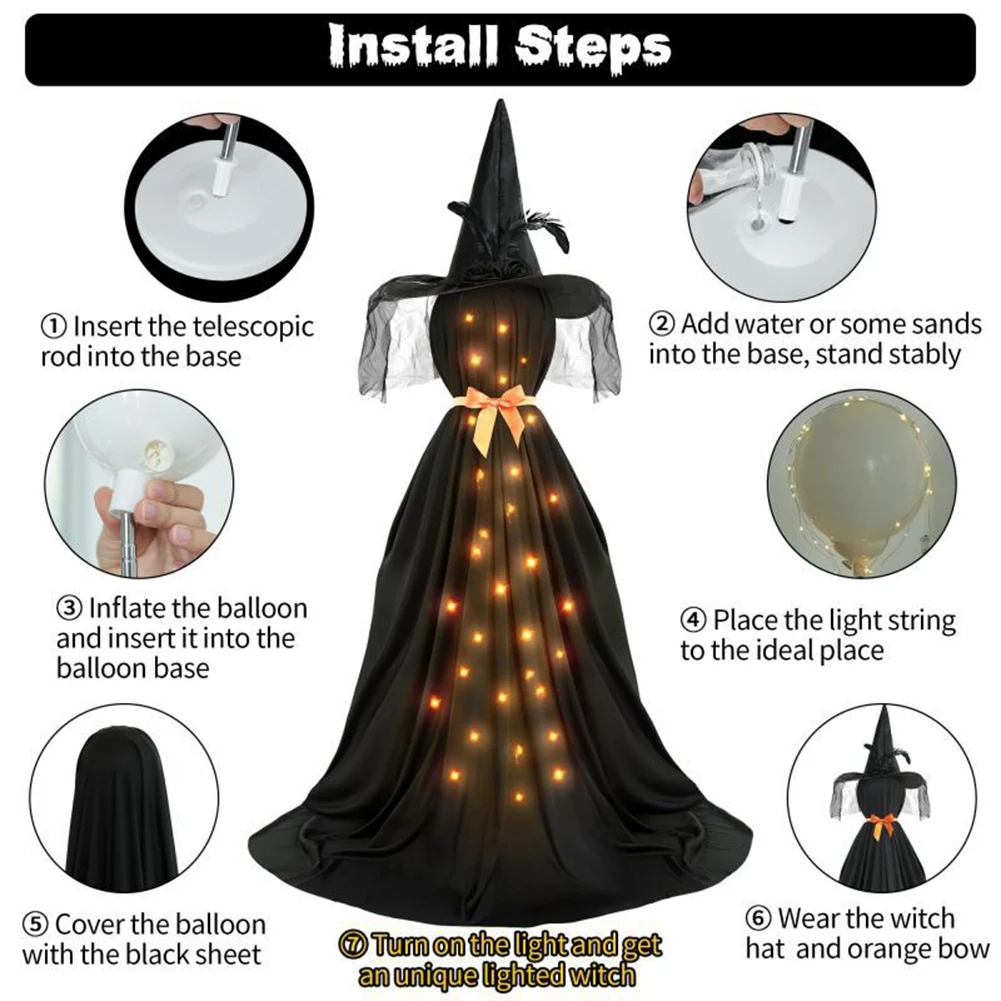 Install Steps

① Insert the telescopic rod into the base

② Add water or some sands into the base, stand stably

③ Inflate the balloon and insert it into the balloon base

④ Place the light string to the ideal place

⑤ Cover the balloon with the black sheet

⑥ Wear the witch hat and orange bow

⑦ Turn on the light and get an unique lighted witch