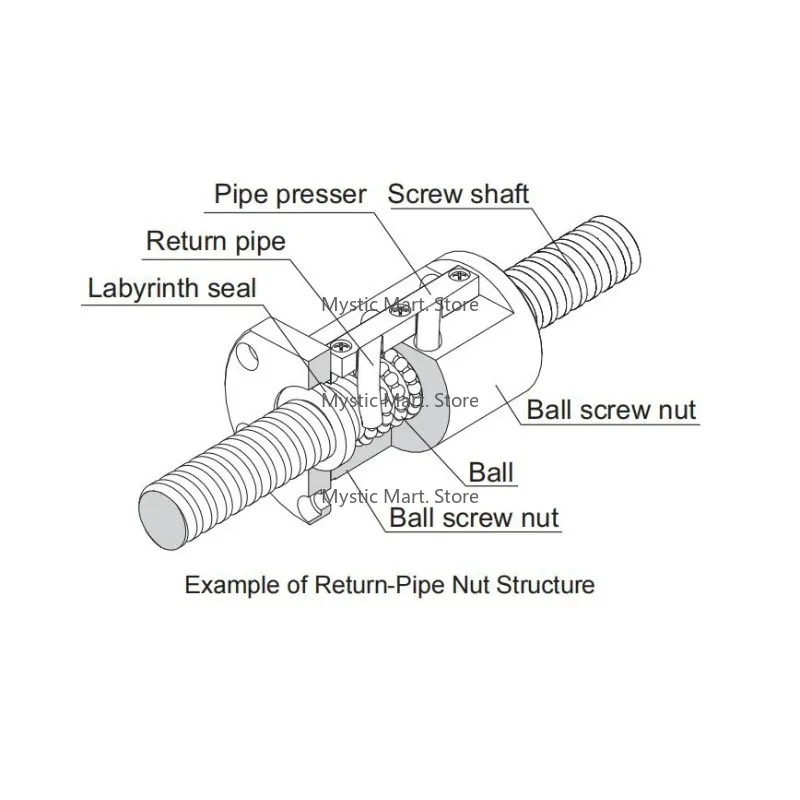 Pipe presser
Screw shaft
Return pipe
Labyrinth seal
Mystic Mart. Store
Mystic Mart. Store
Ball screw nut
Ball
Mystic Mart. Store
Ball screw nut

Example of Return-Pipe Nut Structure