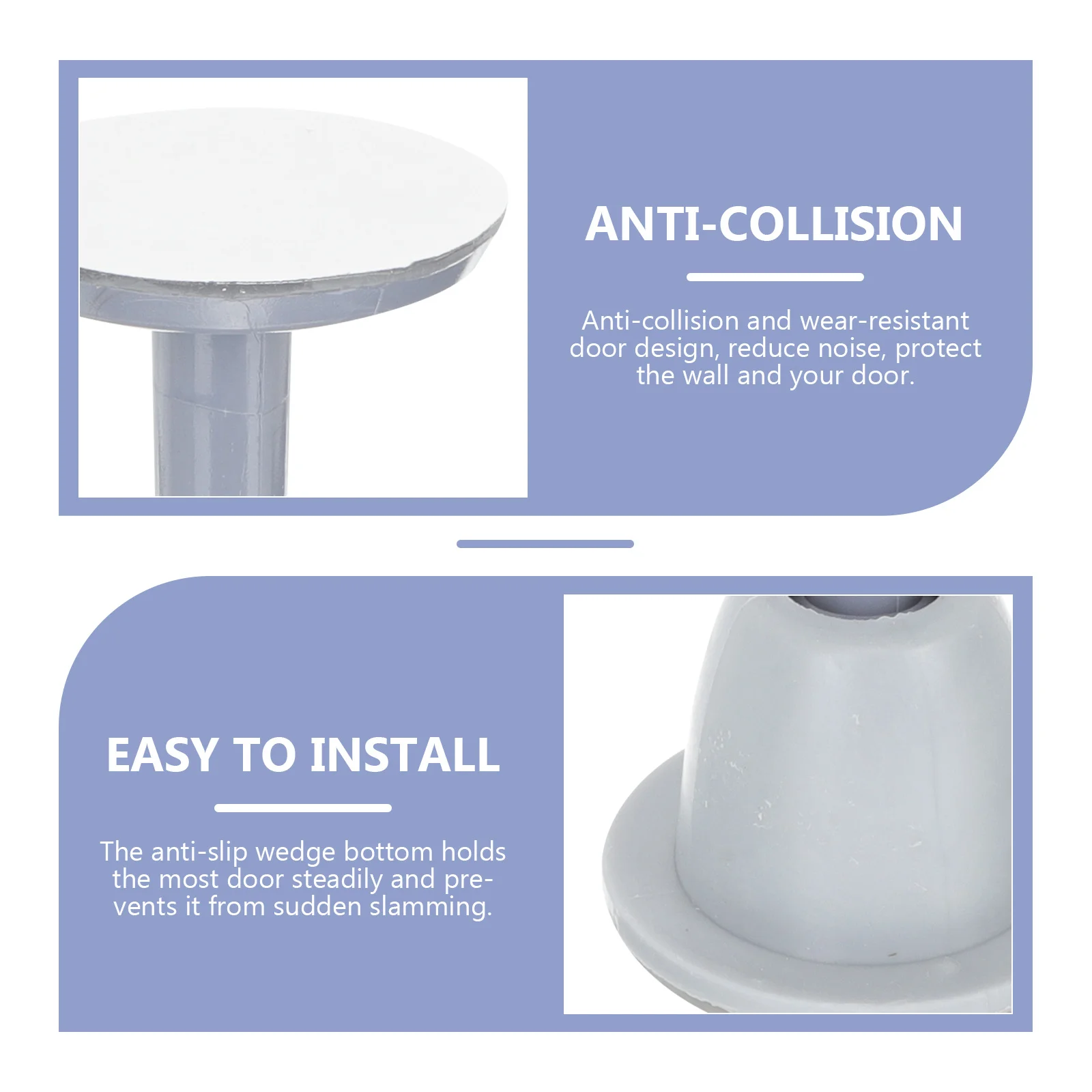 ANTI-COLLISION

Anti-collision and wear-resistant door design, reduce noise, protect the wall and your door.

EASY TO INSTALL

The anti-slip wedge bottom holds the most door steadily and prevents it from sudden slamming.