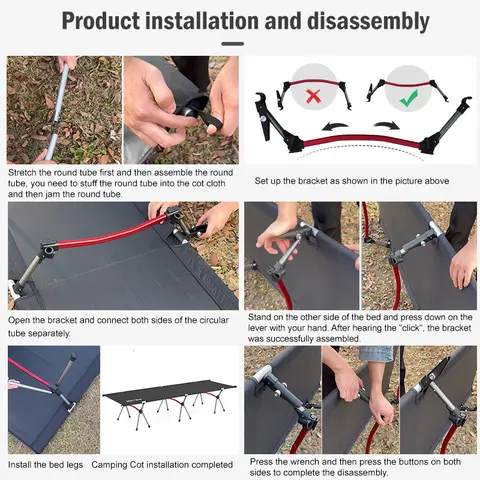 Product installation and disassembly

Stretch the round tube first and then assemble the round tube, you need to stuff the round tube into the cot cloth and then jam the round tube.

Set up the bracket as shown in the picture above

Open the bracket and connect both sides of the circular tube separately.

Stand on the other side of the bed and press down on the lever with your hand. After hearing the "click", the bracket was successfully assembled.

Install the bed legs

Camping Cot installation completed

Press the wrench and then press the buttons on both sides to complete the disassembly.