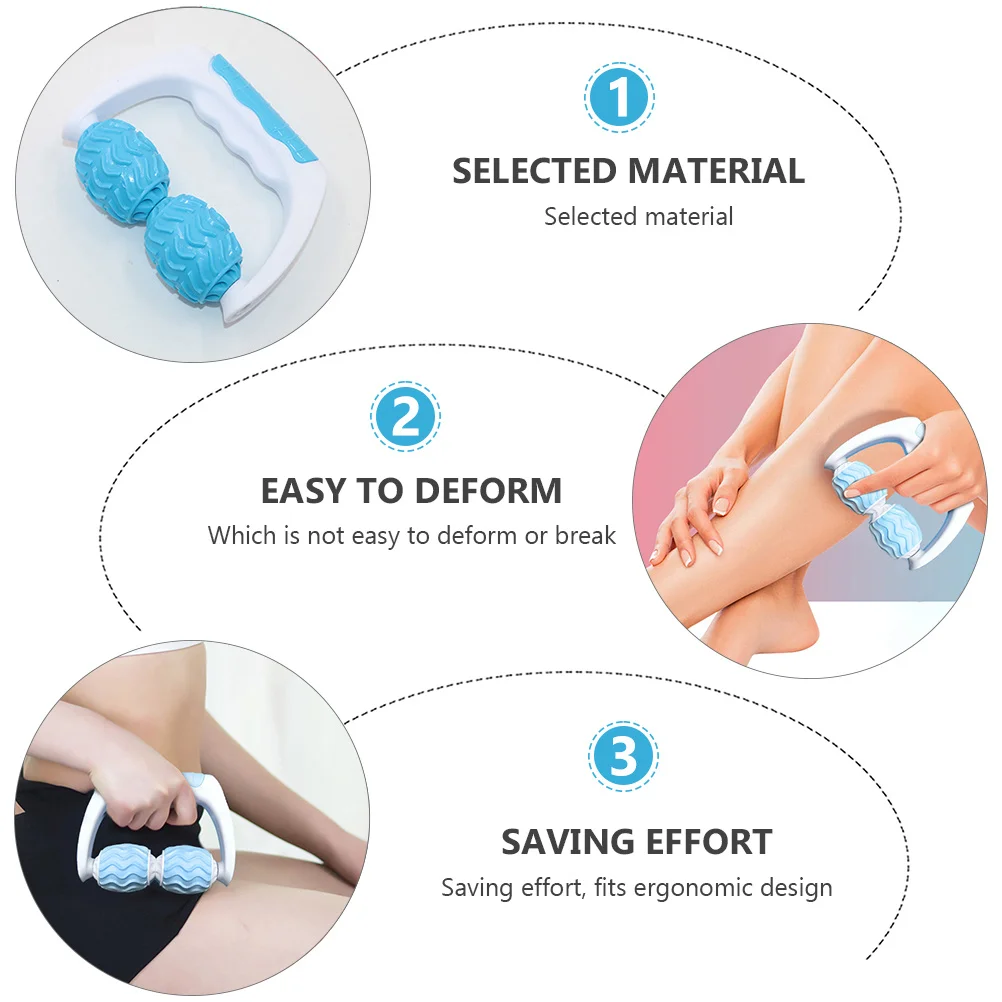 1

SELECTED MATERIAL

Selected material

2

EASY TO DEFORM

Which is not easy to deform or break

3

SAVING EFFORT

Saving effort, fits ergonomic design