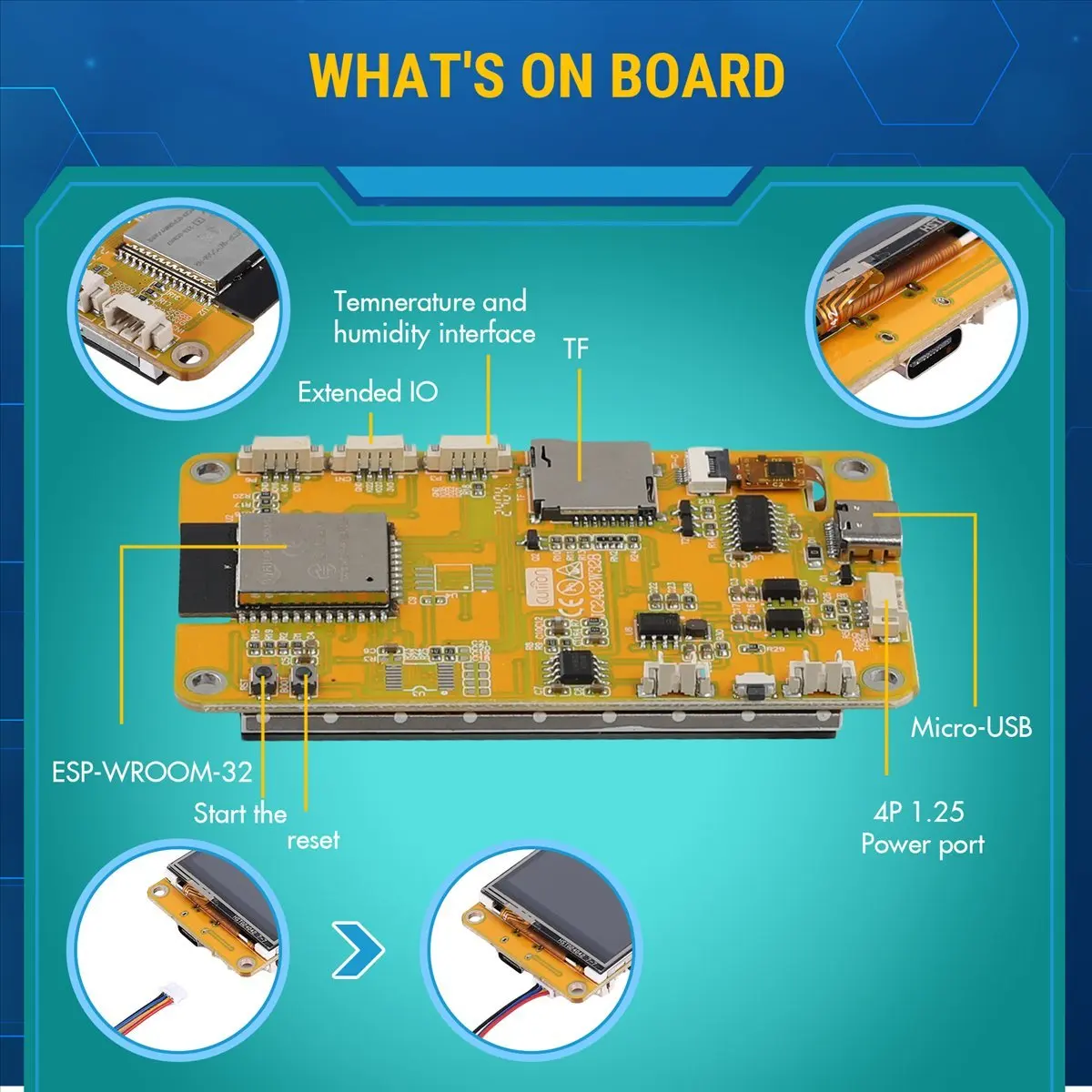 WHAT'S ON BOARD

Temnerature and humidity interface

TF

Extended IO

ESP-WROOM-32

Start the

reset

Micro-USB

4P 1.25
Power port