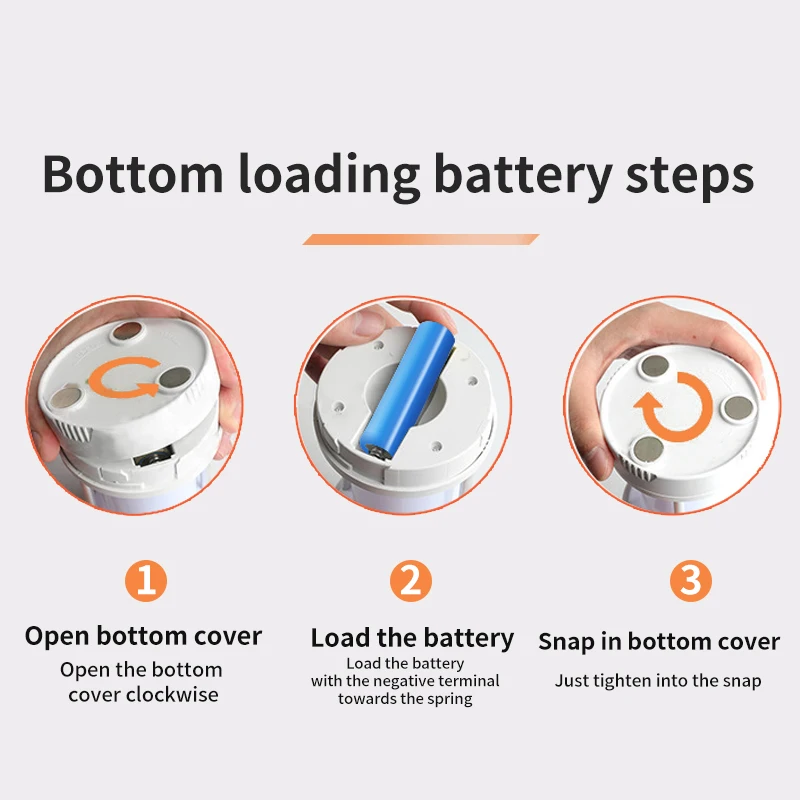 Bottom loading battery steps

1
Open bottom cover
Open the bottom cover clockwise

2
Load the battery
Load the battery with the negative terminal towards the spring

3
Snap in bottom cover
Just tighten into the snap