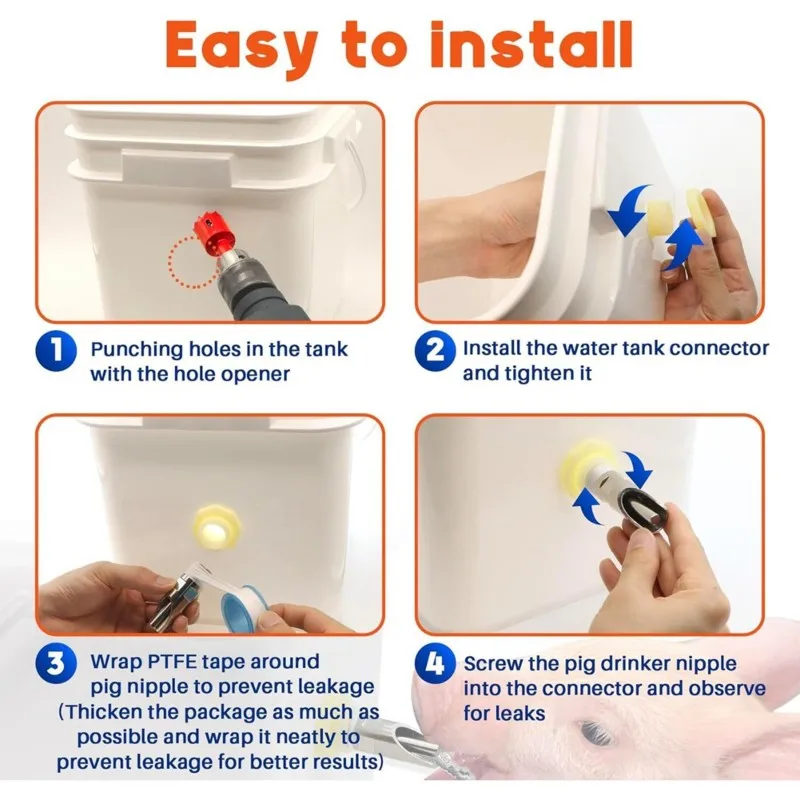 Easy to install

1 Punching holes in the tank with the hole opener

2 Install the water tank connector and tighten it

3 Wrap PTFE tape around pig nipple to prevent leakage (Thicken the package as much as possible and wrap it neatly to prevent leakage for better results)

4 Screw the pig drinker nipple into the connector and observe for leaks