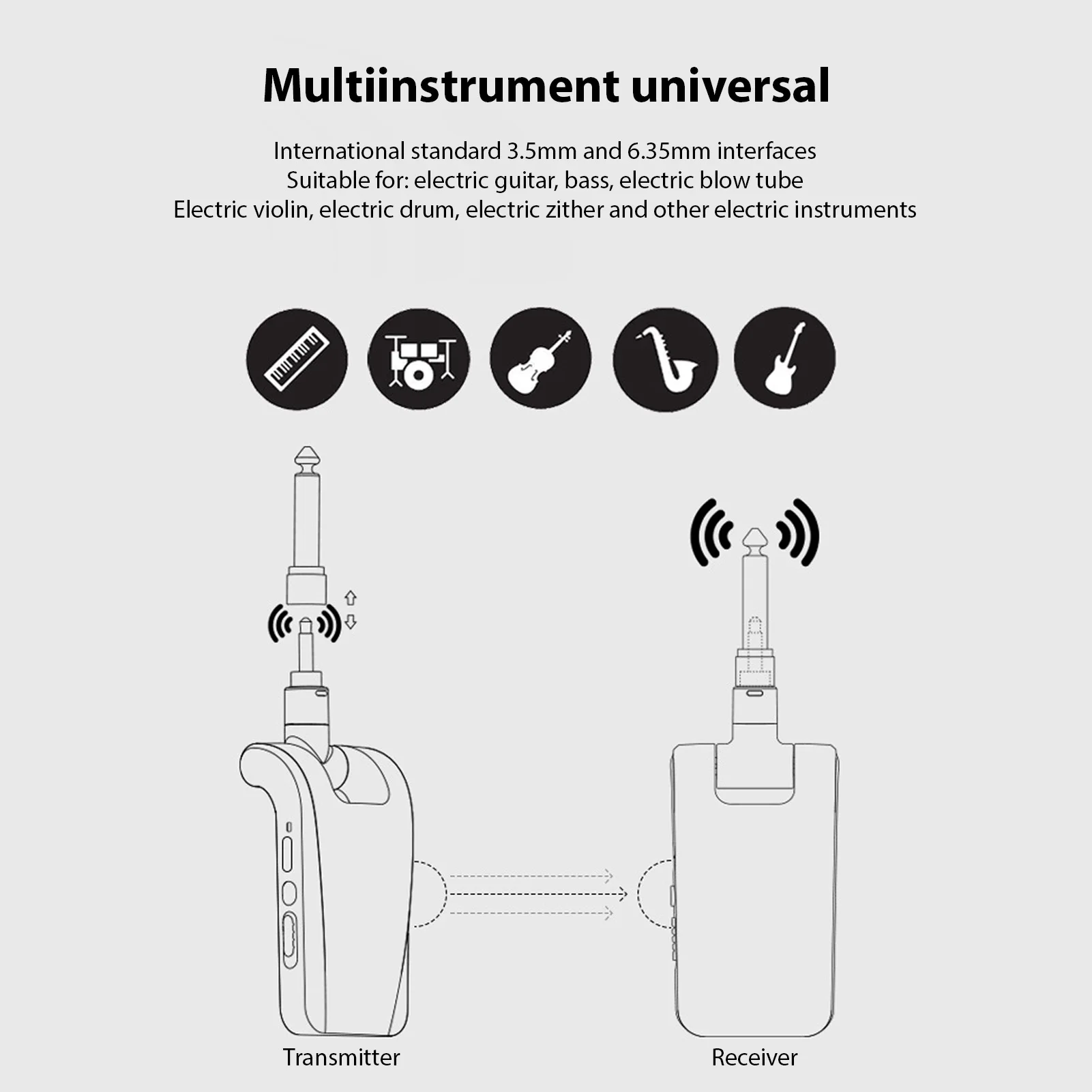 Multiinstrument universal

International standard 3.5mm and 6.35mm interfaces
Suitable for: electric guitar, bass, electric blow tube
Electric violin, electric drum, electric zither and other electric instruments

Transmitter

Receiver