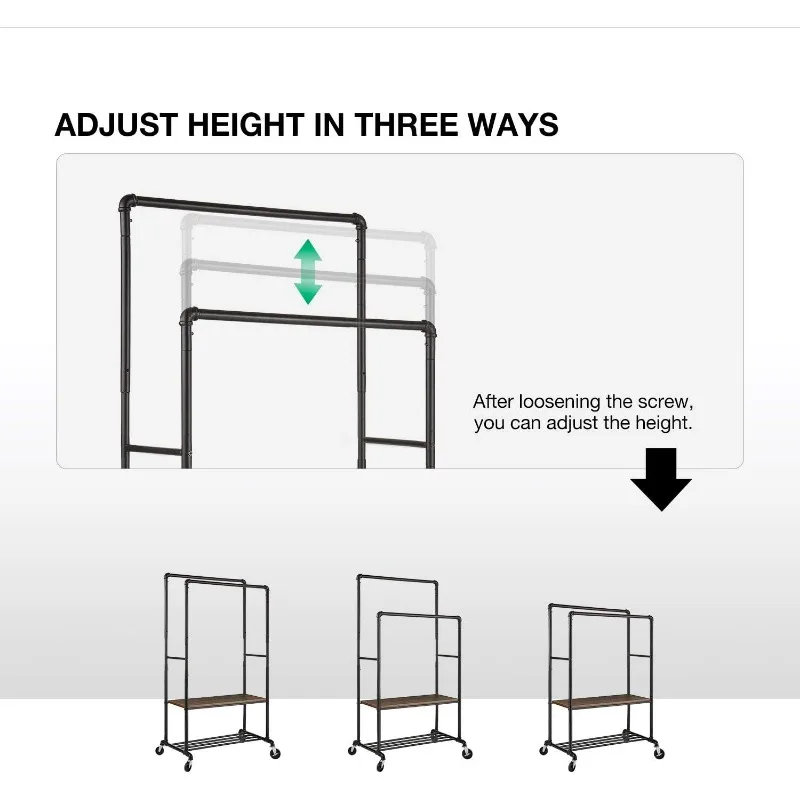 ADJUST HEIGHT IN THREE WAYS

After loosening the screw, you can adjust the height.