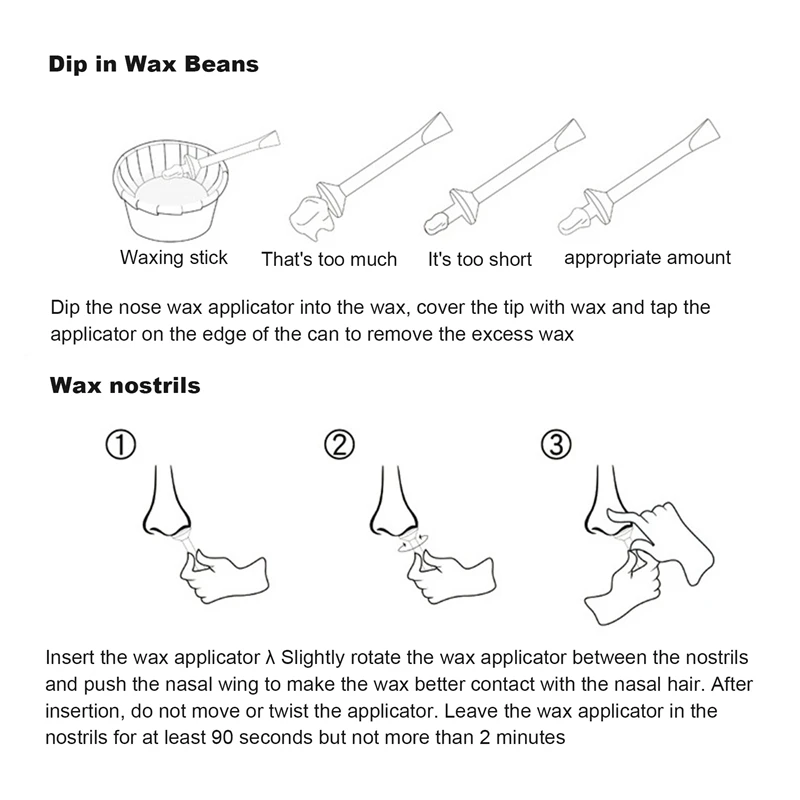 Dip in Wax Beans

Waxing stick

That's too much

It's too short

appropriate amount

Dip the nose wax applicator into the wax, cover the tip with wax and tap the applicator on the edge of the can to remove the excess wax

Wax nostrils

①

②

③

Insert the wax applicator λ Slightly rotate the wax applicator between the nostrils and push the nasal wing to make the wax better contact with the nasal hair. After insertion, do not move or twist the applicator. Leave the wax applicator in the nostrils for at least 90 seconds but not more than 2 minutes