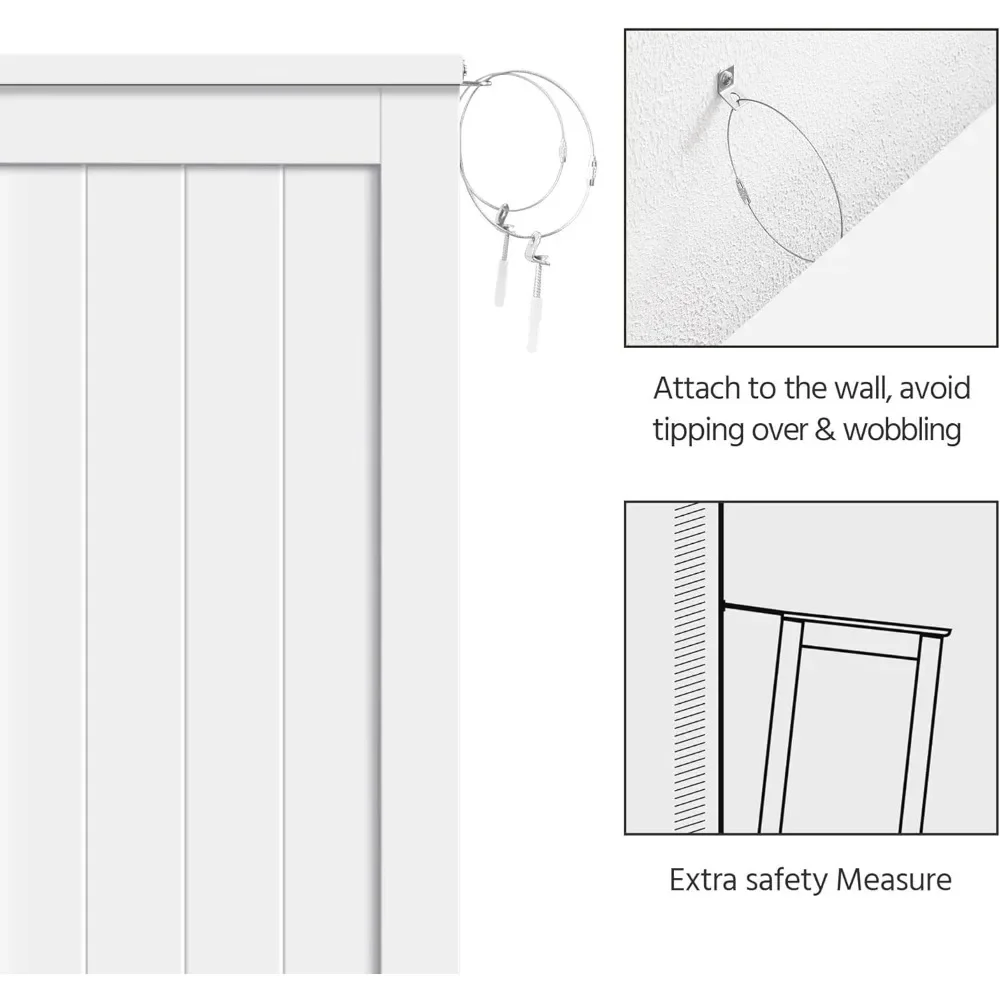 Attach to the wall, avoid tipping over & wobbling

Extra safety Measure