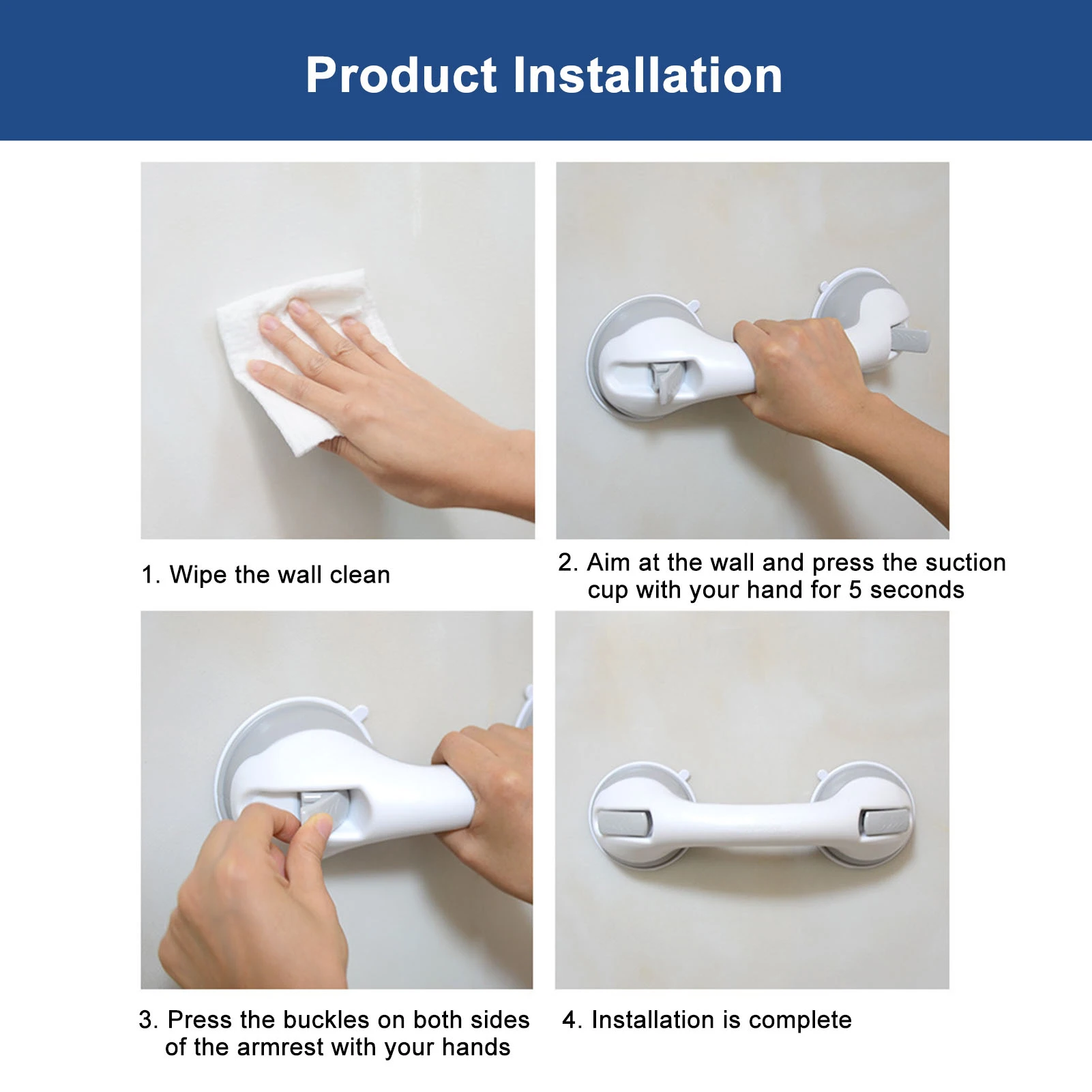 Product Installation

1. Wipe the wall clean

2. Aim at the wall and press the suction cup with your hand for 5 seconds

3. Press the buckles on both sides of the armrest with your hands

4. Installation is complete