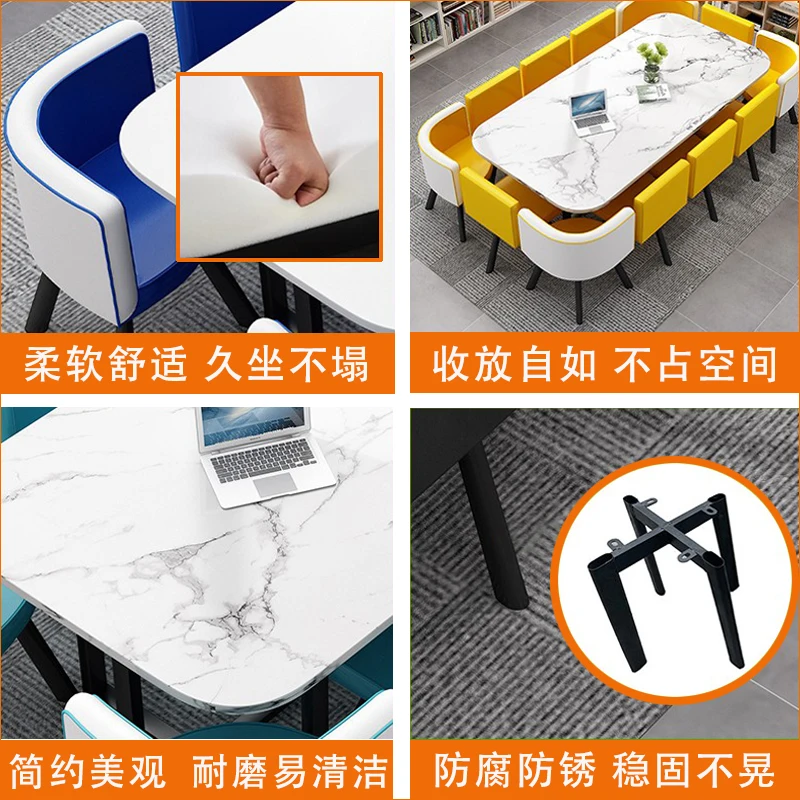 柔软舒适 久坐不塌

收放自如 不占空间

简约美观 耐磨易清洁

防腐防锈 稳固不晃