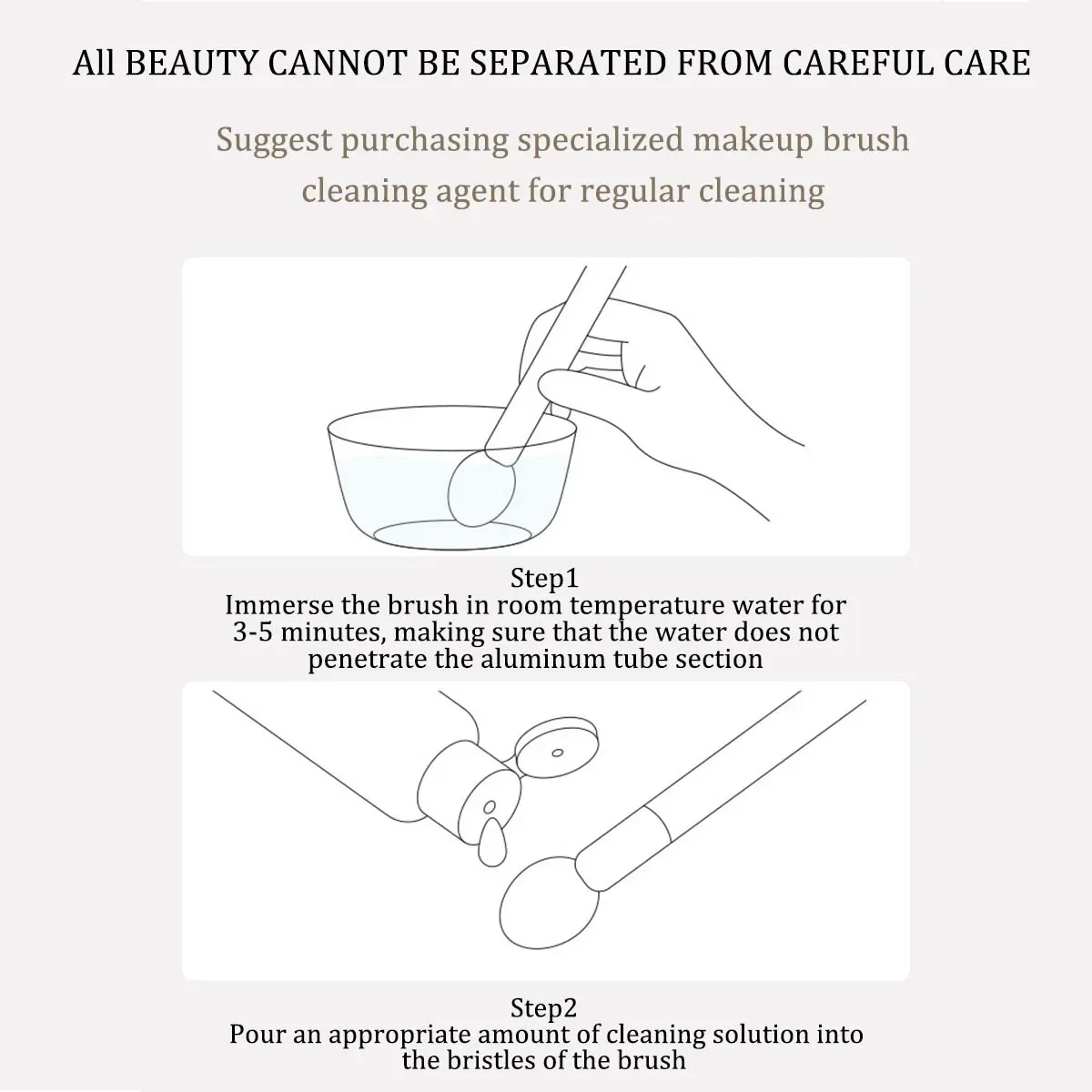 All BEAUTY CANNOT BE SEPARATED FROM CAREFUL CARE

Suggest purchasing specialized makeup brush cleaning agent for regular cleaning

Step1
Immerse the brush in room temperature water for 3-5 minutes, making sure that the water does not penetrate the aluminum tube section

Step2
Pour an appropriate amount of cleaning solution into the bristles of the brush