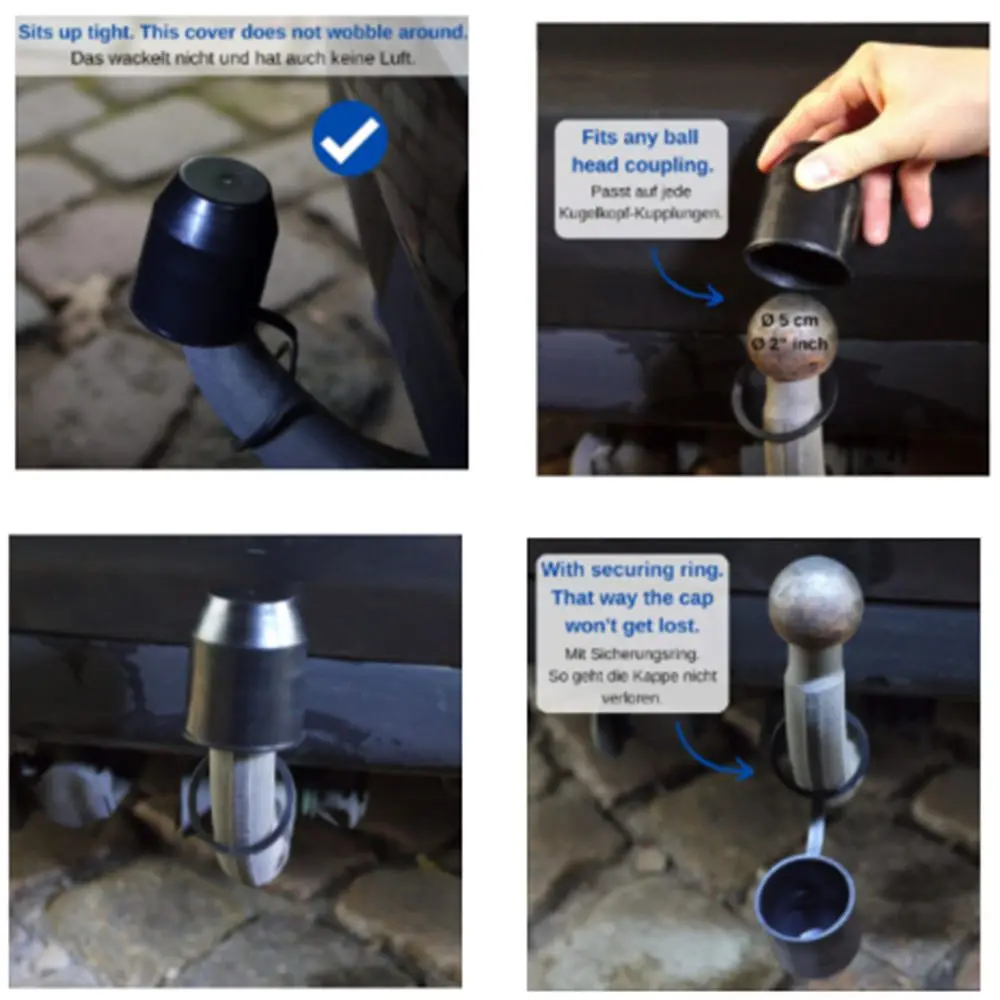 Sits up tight. This cover does not wobble around.
Das wackelt nicht und hat auch keine Luft.

Fits any ball head coupling.
Passt auf jede Kugelkopf-Kupplungen.

Ø 5 cm
Ø 2" inch

With securing ring. That way the cap won't get lost.
Mit Sicherungsring. So geht die Kappe nicht verloren.