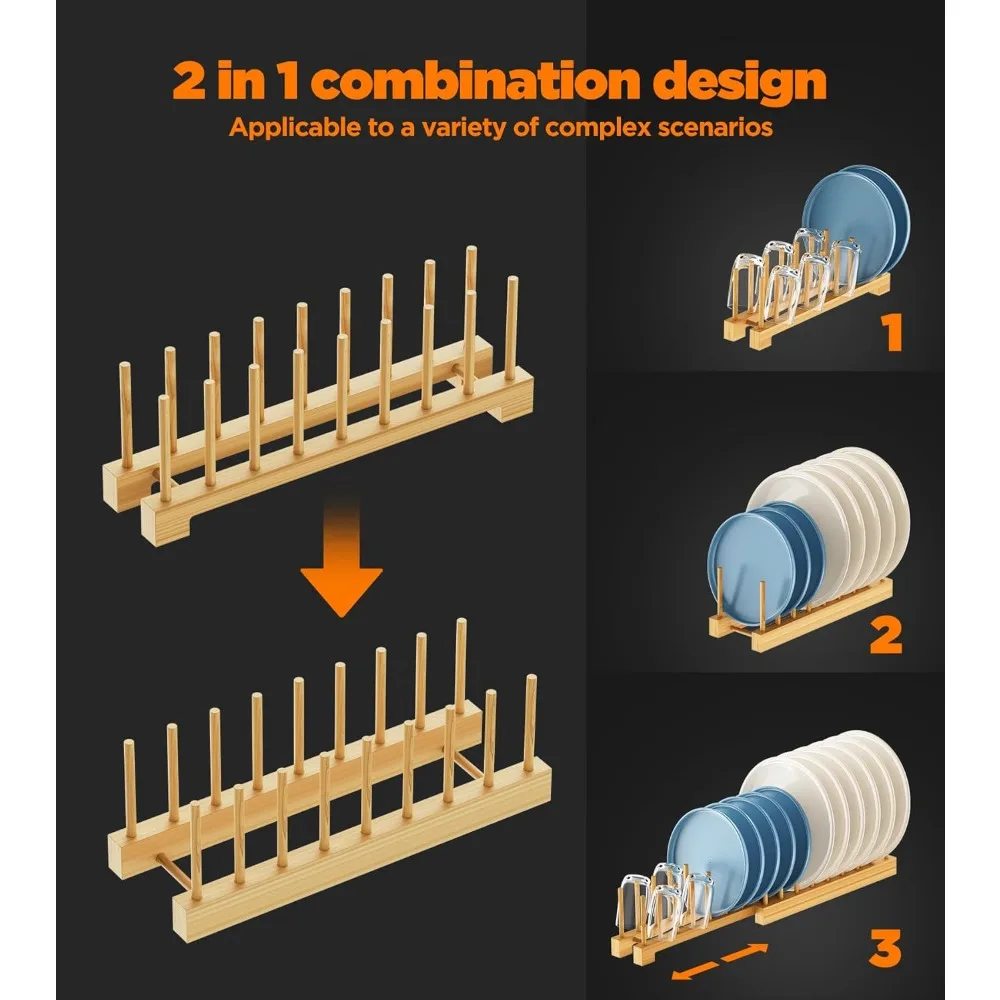 2 in 1 combination design
Applicable to a variety of complex scenarios

1

2

3