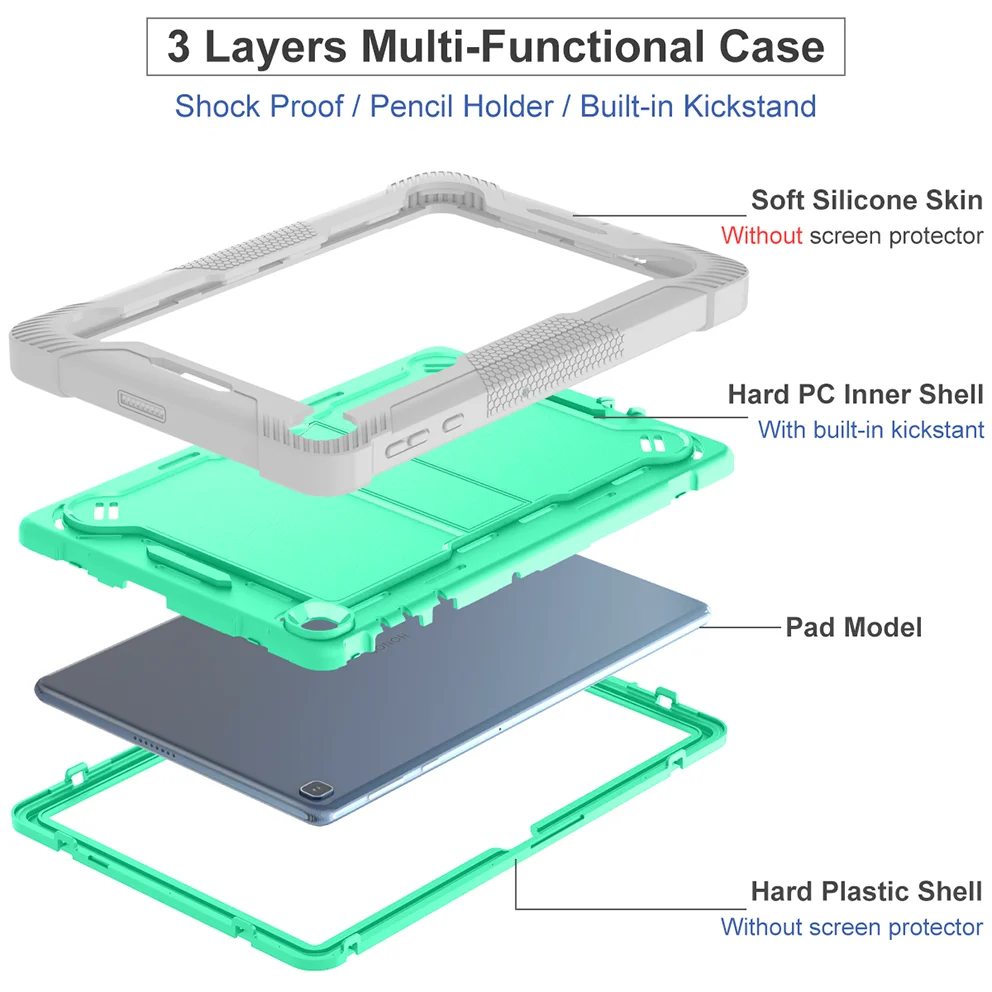 3 Layers Multi-Functional Case

Shock Proof / Pencil Holder / Built-in Kickstand

Soft Silicone Skin
Without screen protector

Hard PC Inner Shell
With built-in kickstant

Pad Model

Hard Plastic Shell
Without screen protector