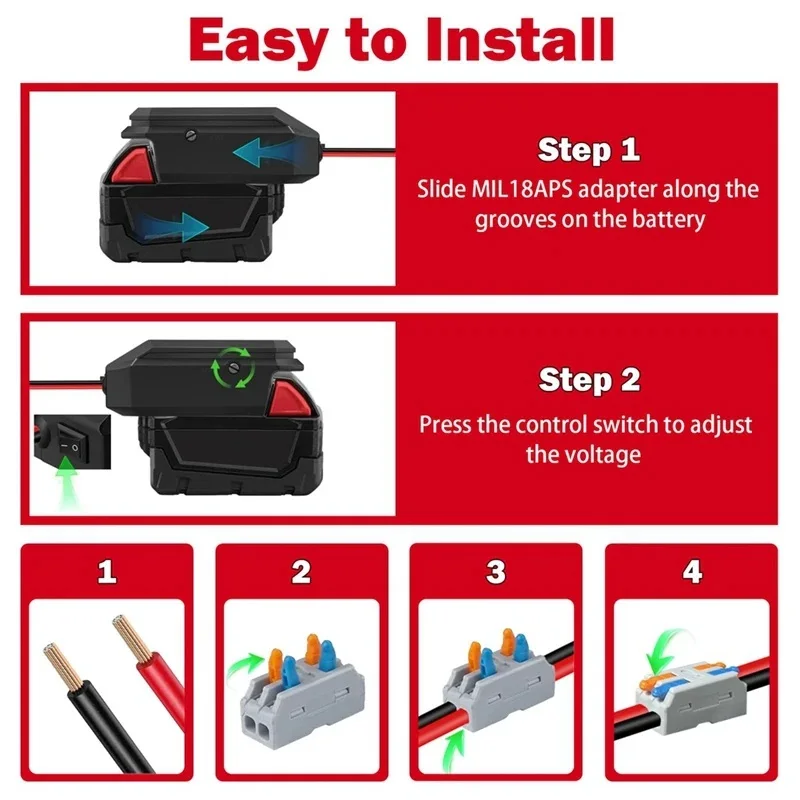 Easy to Install

Step 1
Slide MIL18APS adapter along the grooves on the battery

Step 2
Press the control switch to adjust the voltage

1

2

3

4