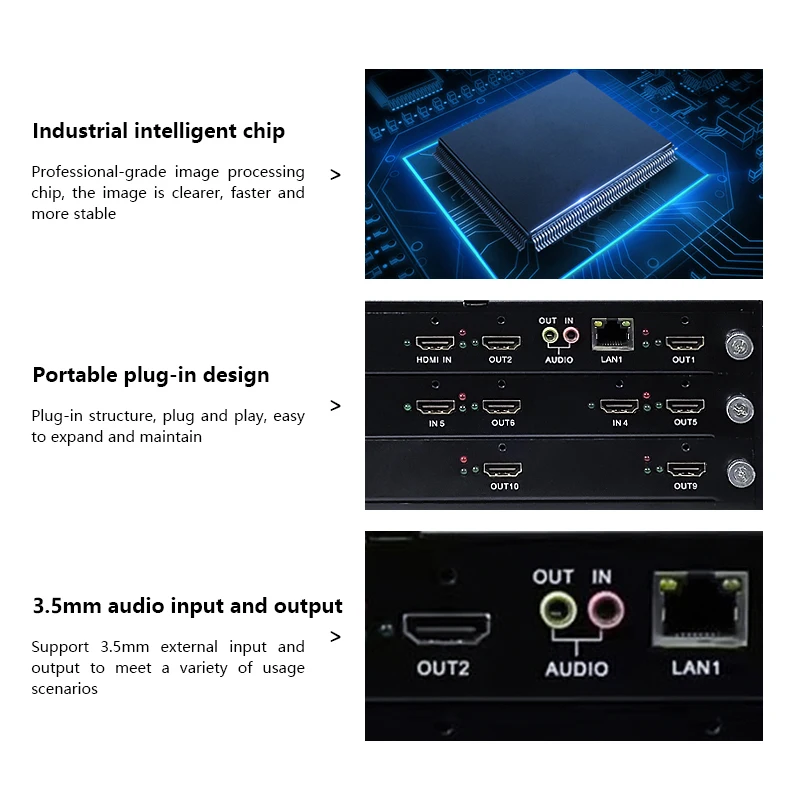 Industrial intelligent chip

Professional-grade image processing chip, the image is clearer, faster and more stable

>

Portable plug-in design

Plug-in structure, plug and play, easy to expand and maintain

>

OUT IN
HDMI IN
OUT2
AUDIO
LAN1
OUT1
IN 5
OUT6
IN 4
OUT5
OUT10
OUT9

3.5mm audio input and output

Support 3.5mm external input and output to meet a variety of usage scenarios

>

OUT IN
OUT2
AUDIO
LAN1