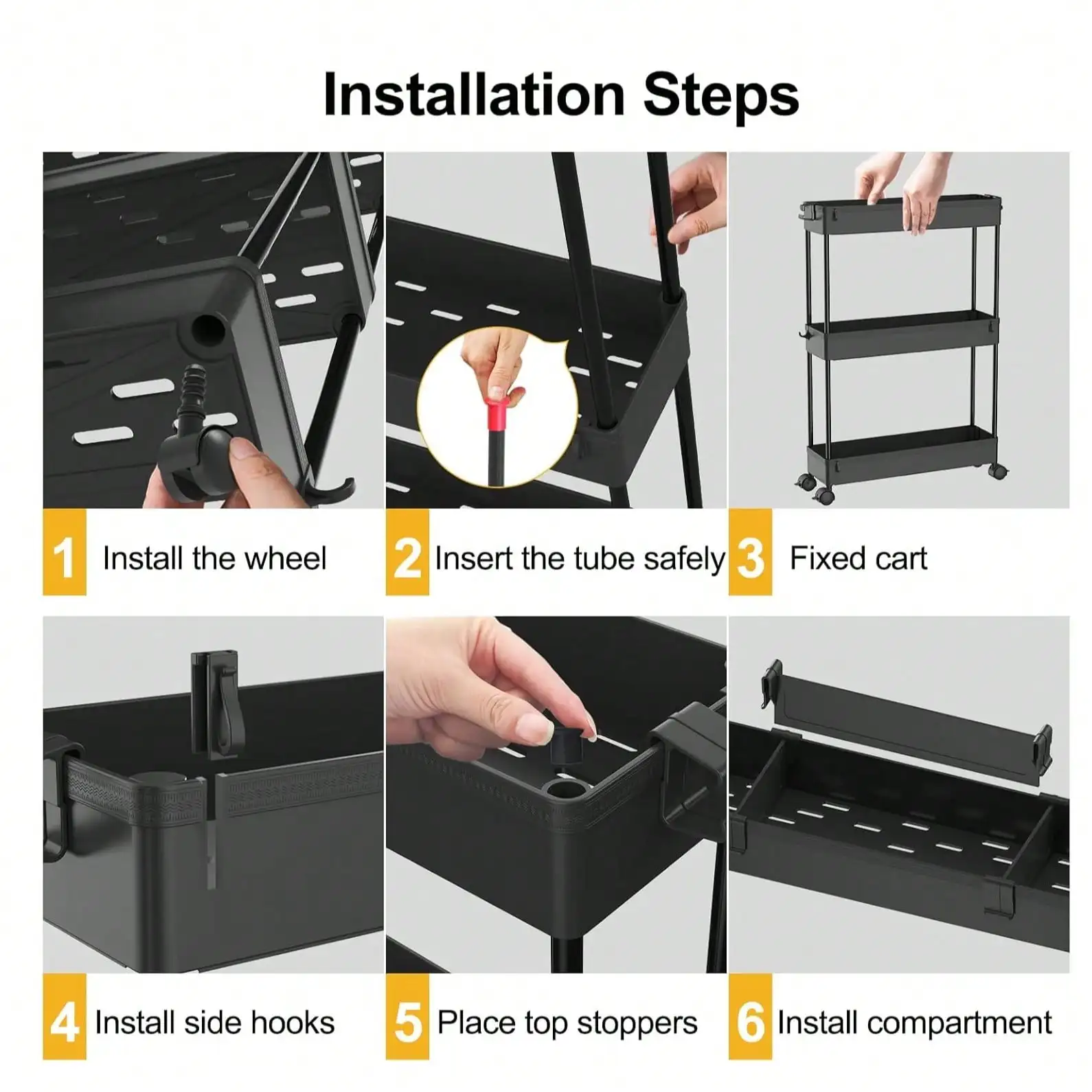 Installation Steps

1 Install the wheel

2 Insert the tube safely

3 Fixed cart

4 Install side hooks

5 Place top stoppers

6 Install compartment