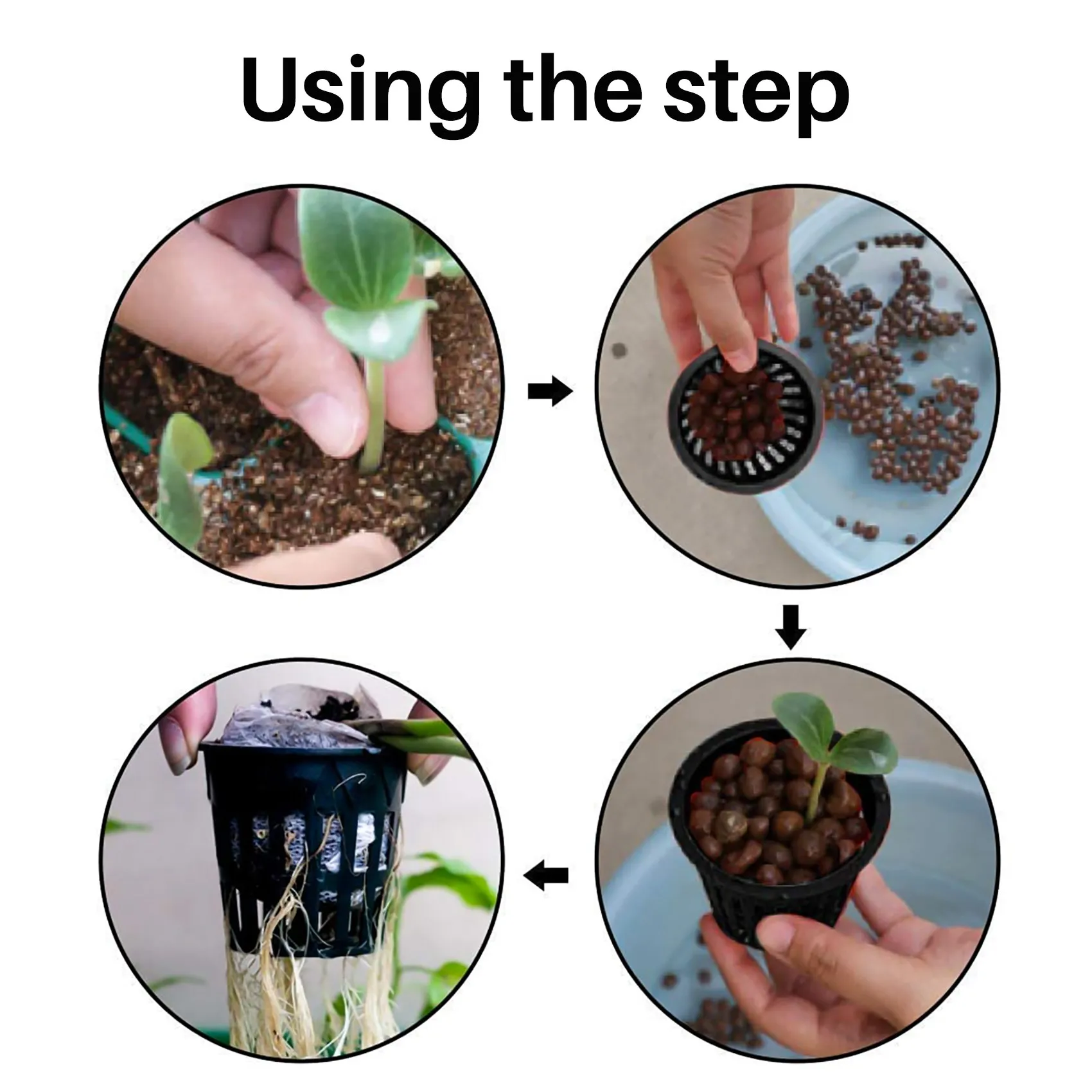 Using the step