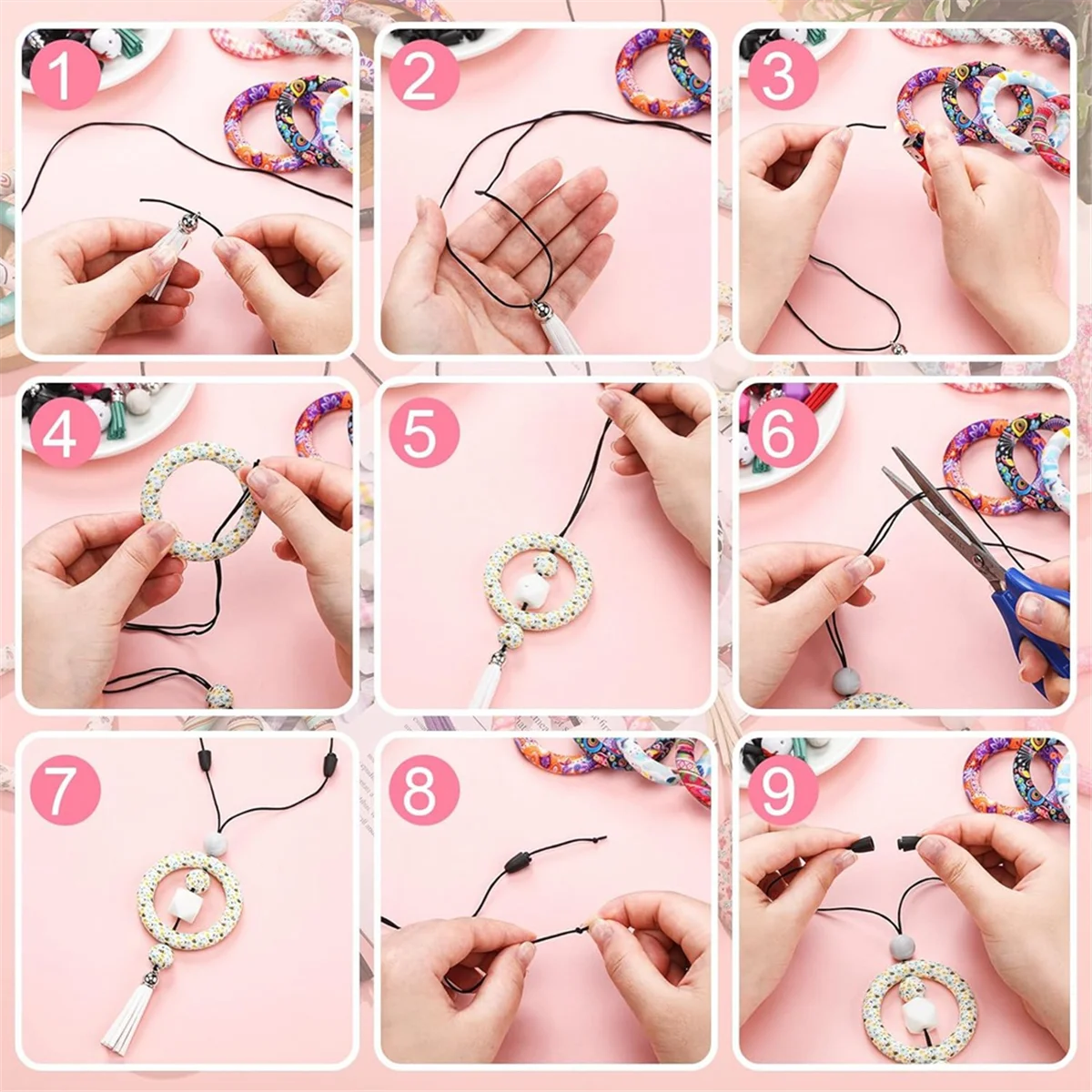 1
2
3
4
5
6
7
8
9