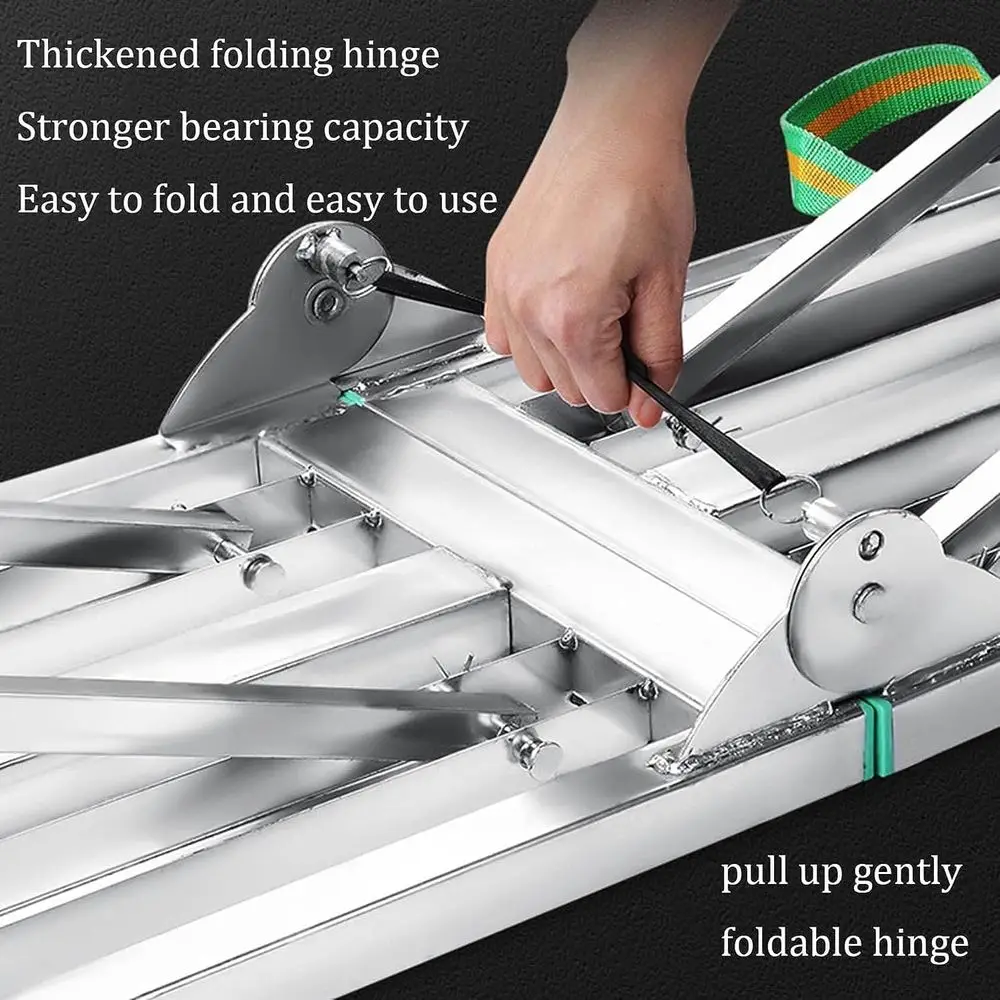 Thickened folding hinge
Stronger bearing capacity
Easy to fold and easy to use

pull up gently
foldable hinge