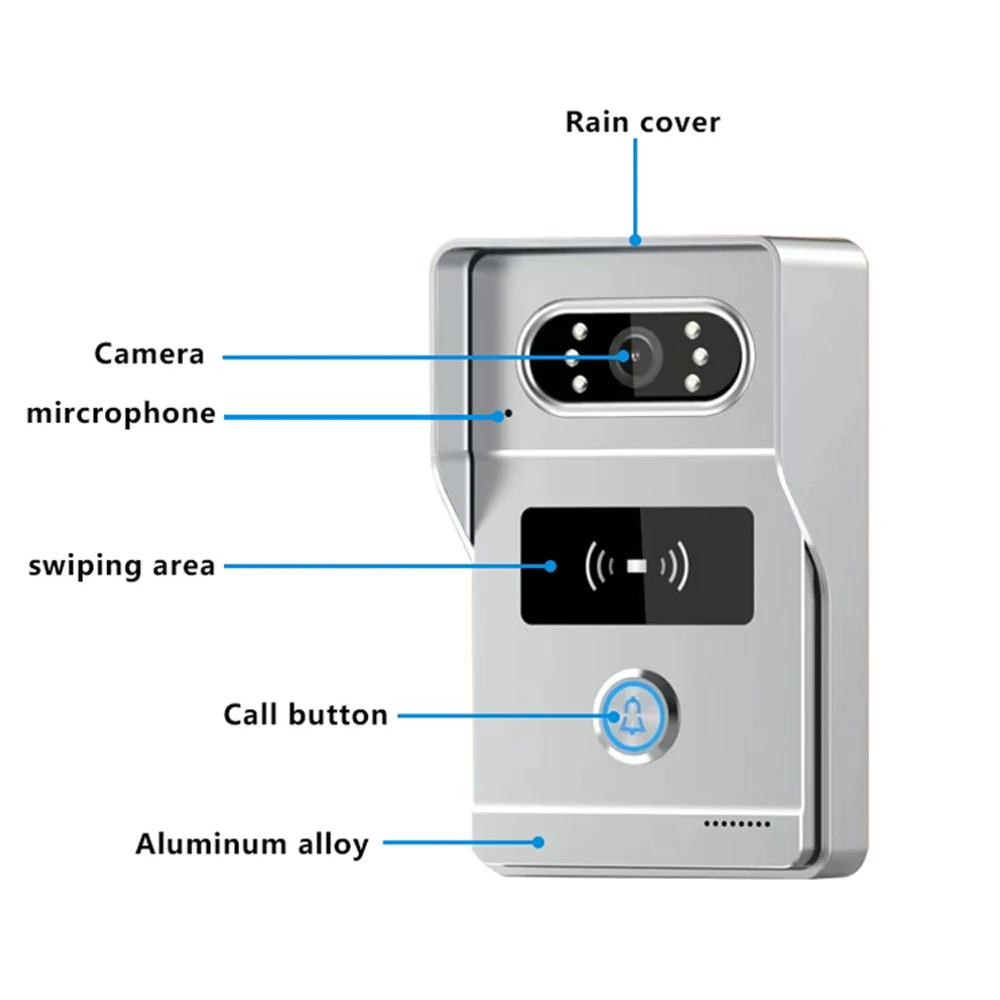 Rain cover

Camera

mircrophone

swiping area

Call button

Aluminum alloy